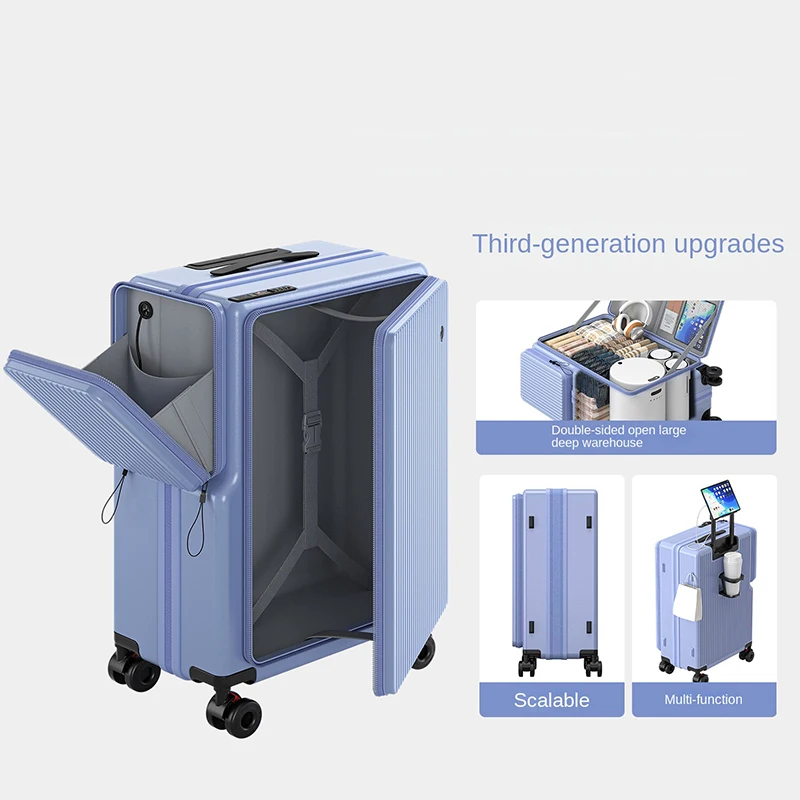 Third-generation upgrades

Double-sided open large deep warehouse

Scalable

Multi-function