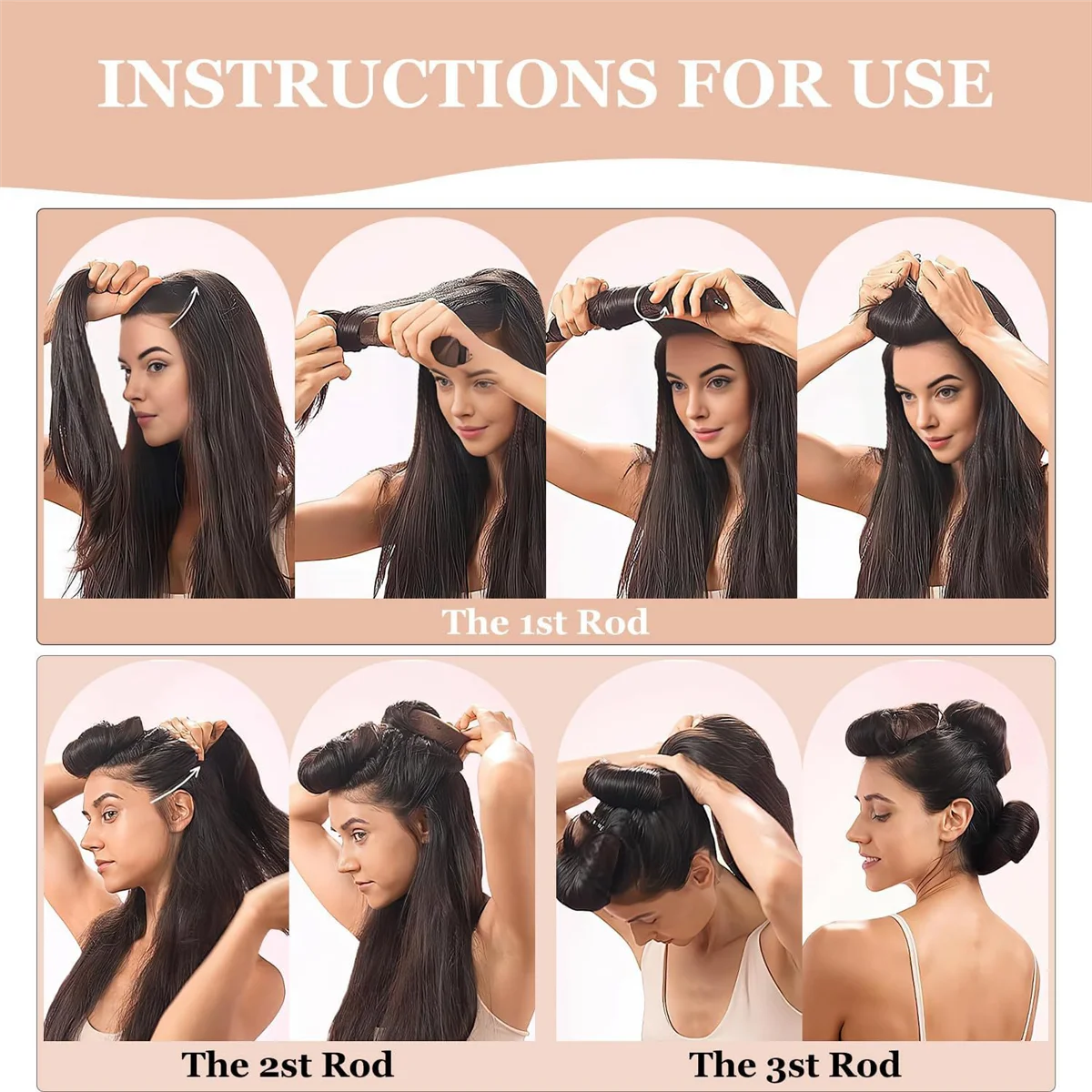 INSTRUCTIONS FOR USE

The 1st Rod

The 2st Rod

The 3st Rod