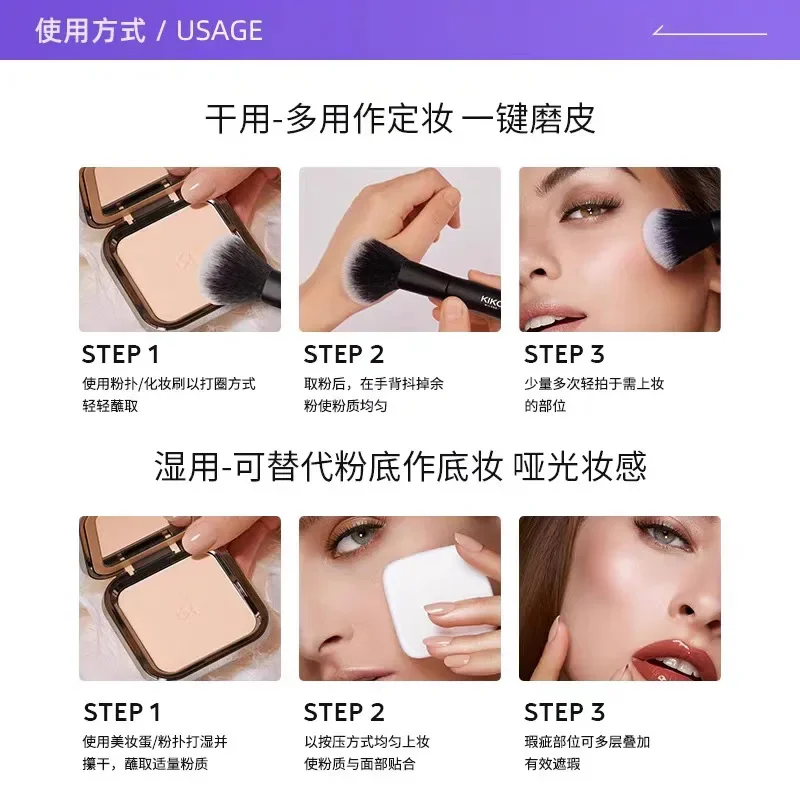 使用方式 / USAGE

干用-多用作定妆 一键磨皮

KIKO

STEP 1
使用粉扑/化妆刷以打圈方式轻轻蘸取

STEP 2
取粉后，在手背抖掉余粉使粉质均匀

STEP 3
少量多次轻拍于需上妆的部位

湿用-可替代粉底作底妆 哑光妆感

STEP 1
使用美妆蛋/粉扑打湿并攥干，蘸取适量粉质

STEP 2
以按压方式均匀上妆使粉质与面部贴合

STEP 3
瑕疵部位可多层叠加有效遮瑕