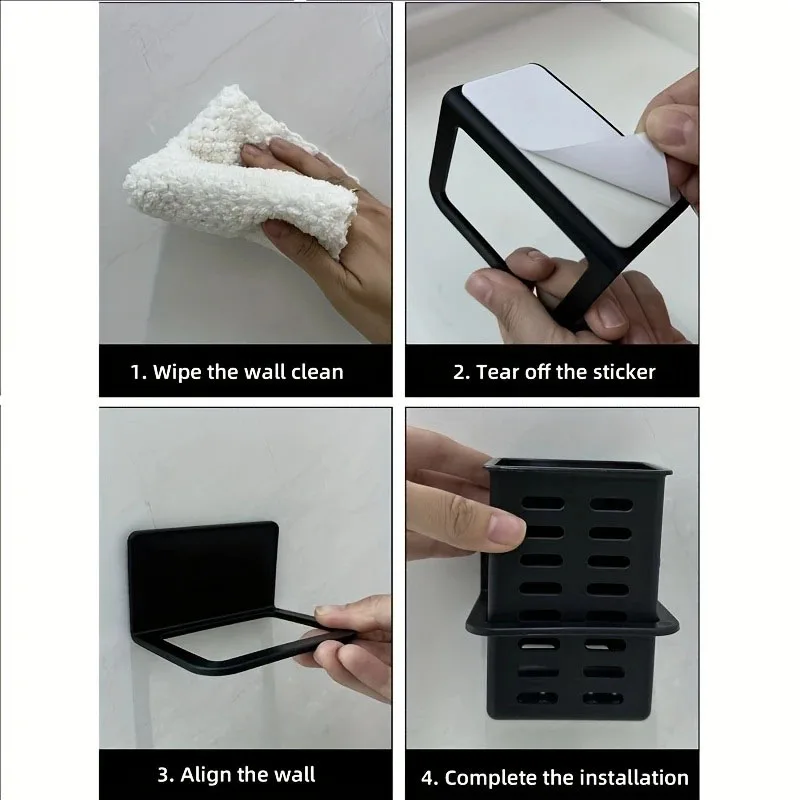 1. Wipe the wall clean

2. Tear off the sticker

3. Align the wall

4. Complete the installation