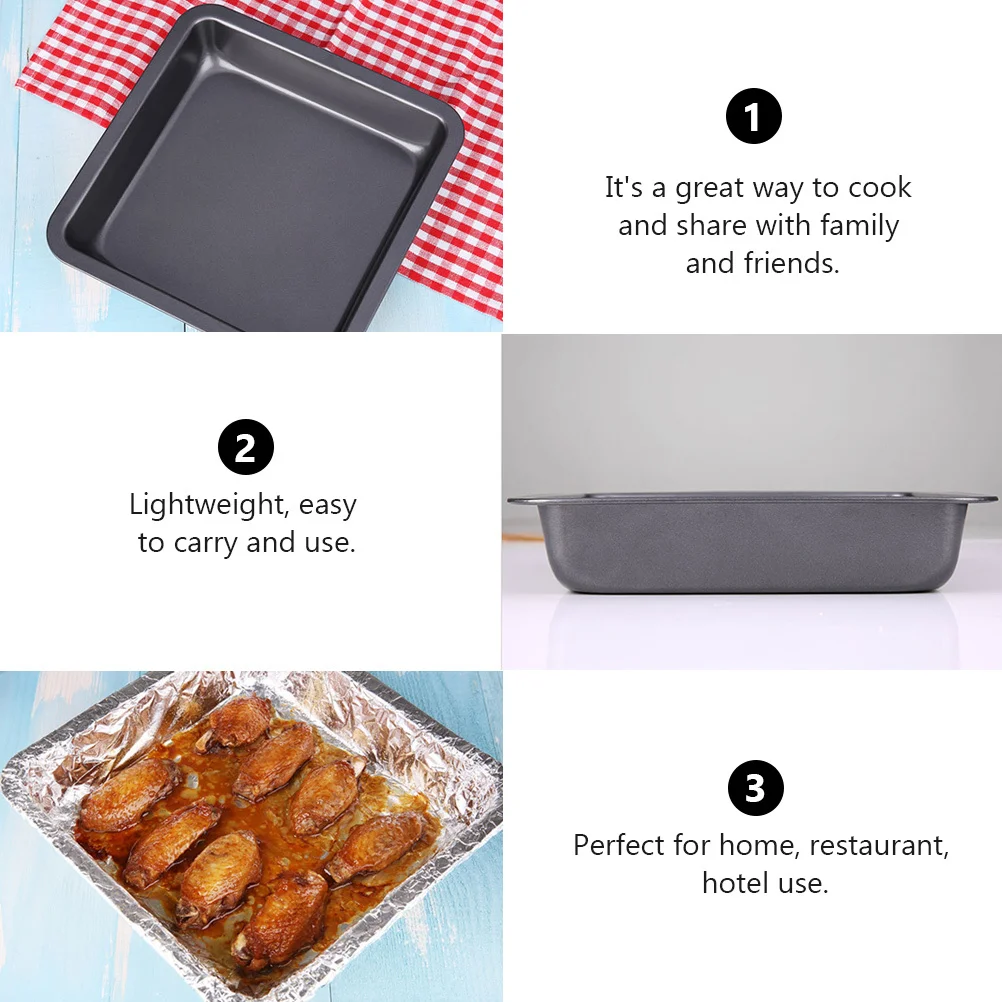 1

It's a great way to cook and share with family and friends.

2

Lightweight, easy to carry and use.

3

Perfect for home, restaurant, hotel use.