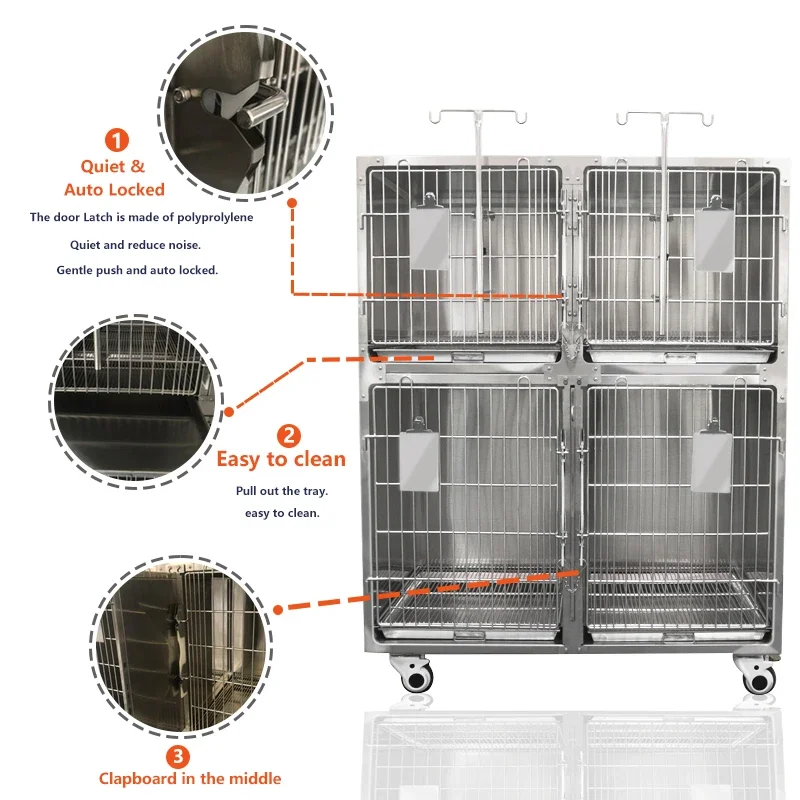 1
Quiet &
Auto Locked

The door Latch is made of polyprolylene

Quiet and reduce noise.

Gentle push and auto locked.

2
Easy to clean

Pull out the tray.

easy to clean.

3
Clapboard in the middle