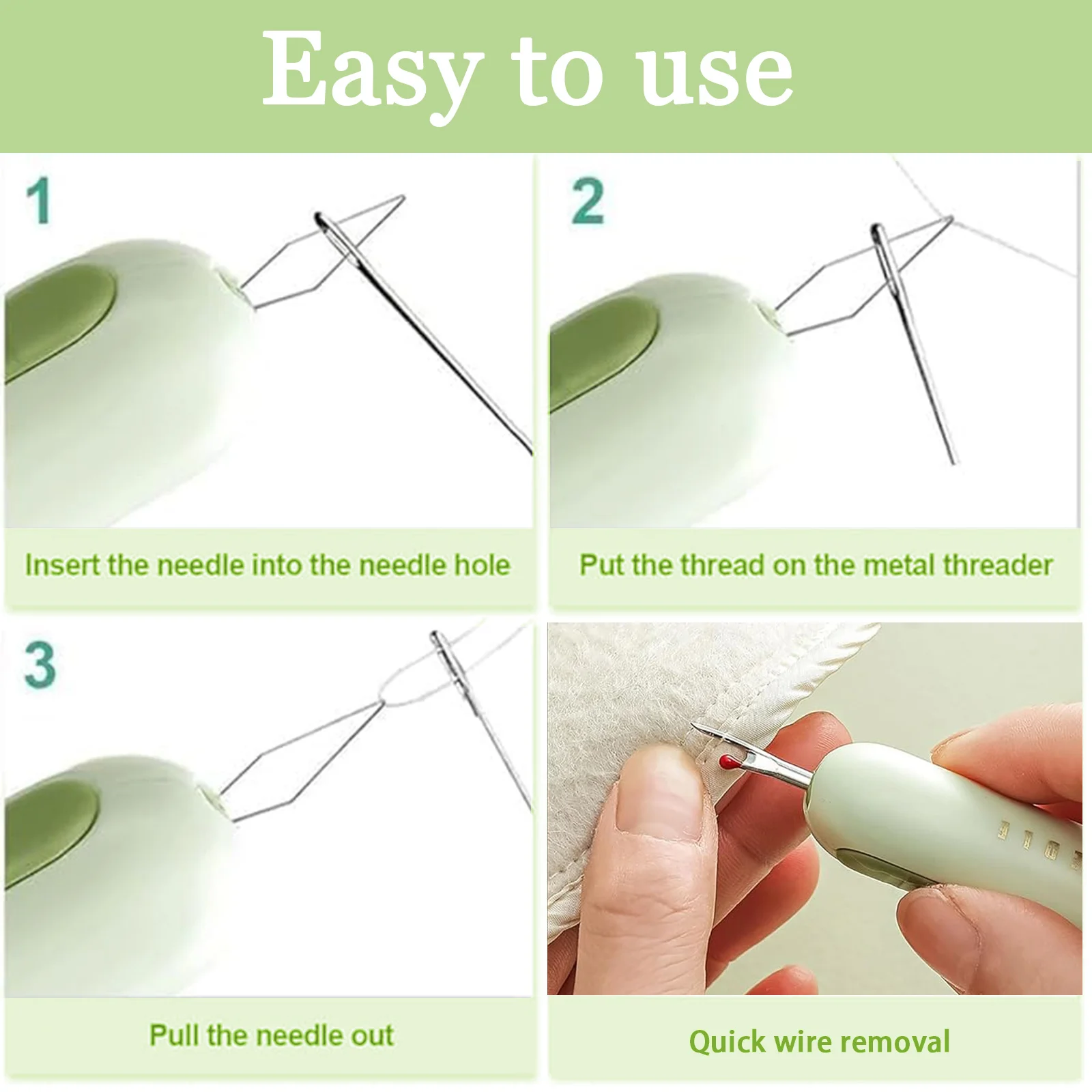 Easy to use

1

Insert the needle into the needle hole

2

Put the thread on the metal threader

3

Pull the needle out

Quick wire removal