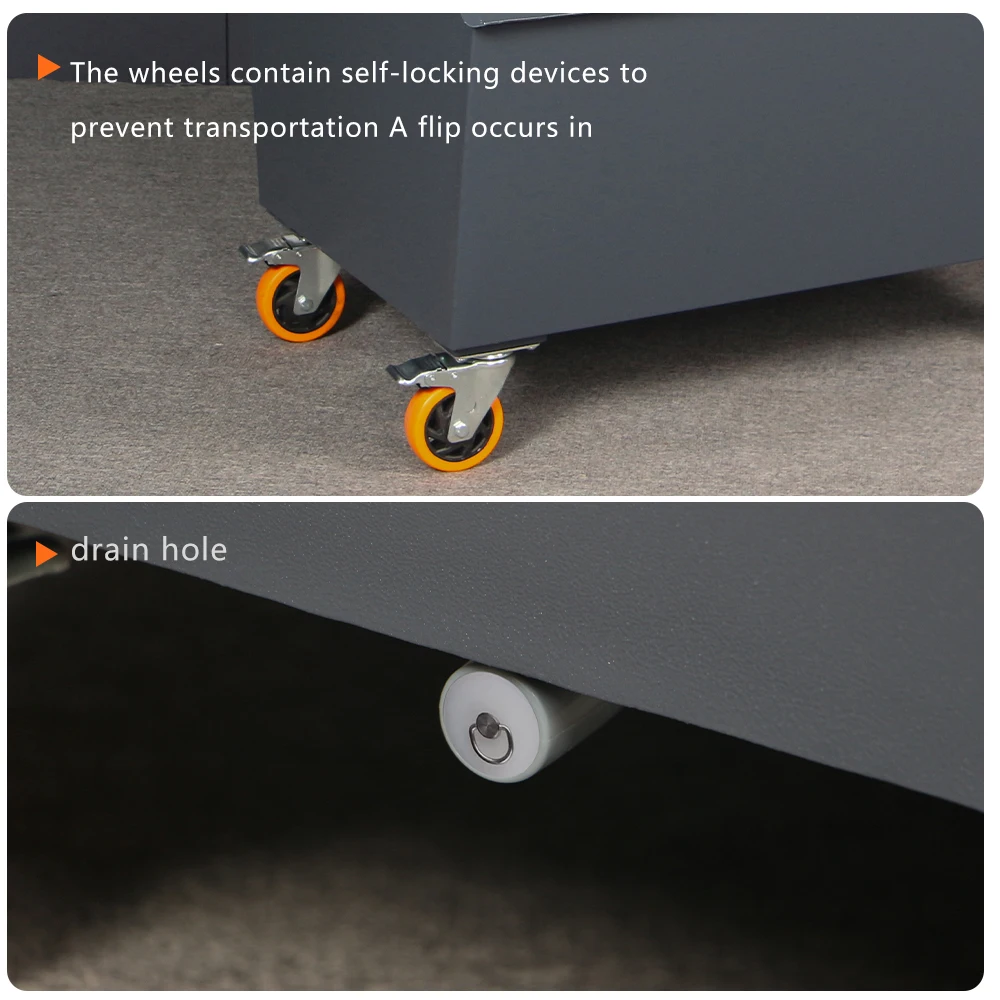 The wheels contain self-locking devices to prevent transportation A flip occurs in

drain hole