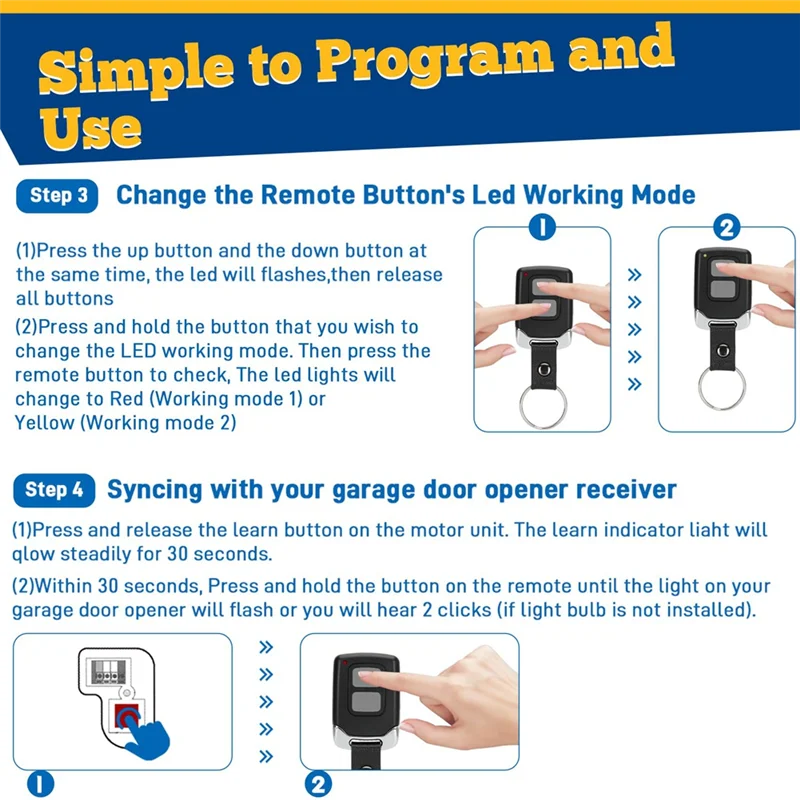 Simple to Program and Use

Step 3 Change the Remote Button's Led Working Mode

(1)Press the up button and the down button at the same time, the led will flashes,then release all buttons

(2)Press and hold the button that you wish to change the LED working mode. Then press the remote button to check, The led lights will change to Red (Working mode 1) or Yellow (Working mode 2)

1

»
»
»
»
»

2

Step 4 Syncing with your garage door opener receiver

(1)Press and release the learn button on the motor unit. The learn indicator liaht will qlow steadily for 30 seconds.

(2)Within 30 seconds, Press and hold the button on the remote until the light on your garage door opener will flash or you will hear 2 clicks (if light bulb is not installed).

»
»
»
»
»

1

2