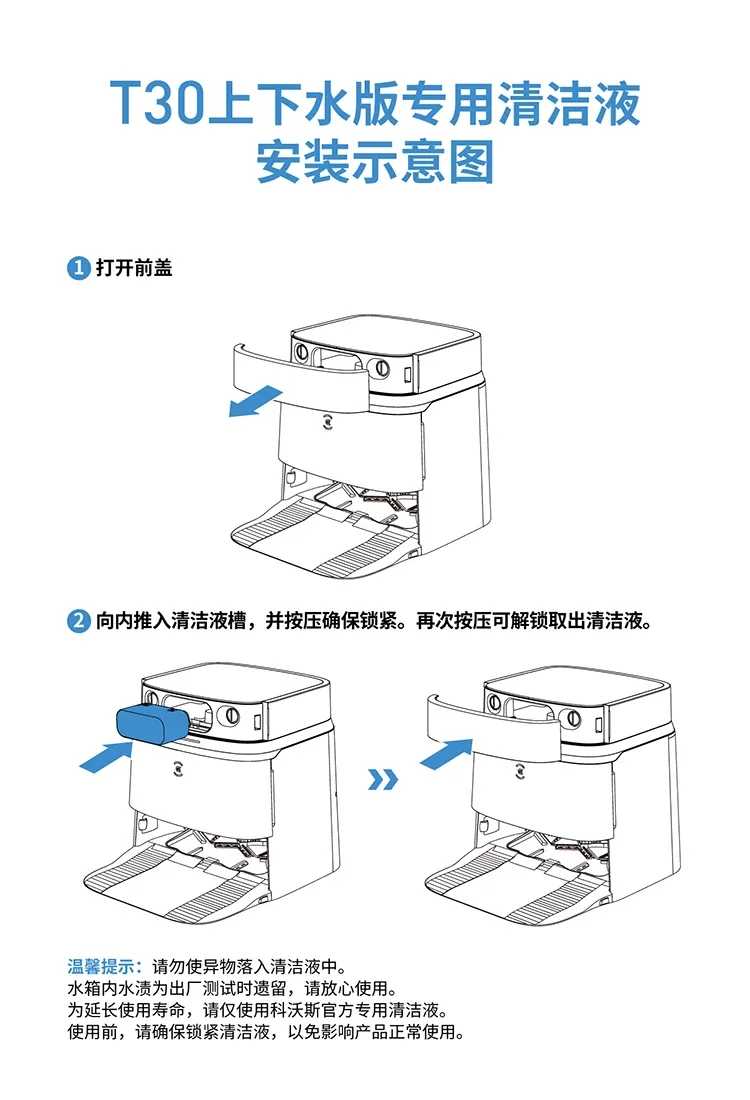 T30上下水版专用清洁液
安装示意图

1 打开前盖

2 向内推入清洁液槽，并按压确保锁紧。再次按压可解锁取出清洁液。

温馨提示：请勿使异物落入清洁液中。
水箱内水渍为出厂测试时遗留，请放心使用。
为延长使用寿命，请仅使用科沃斯官方专用清洁液。
使用前，请确保锁紧清洁液，以免影响产品正常使用。