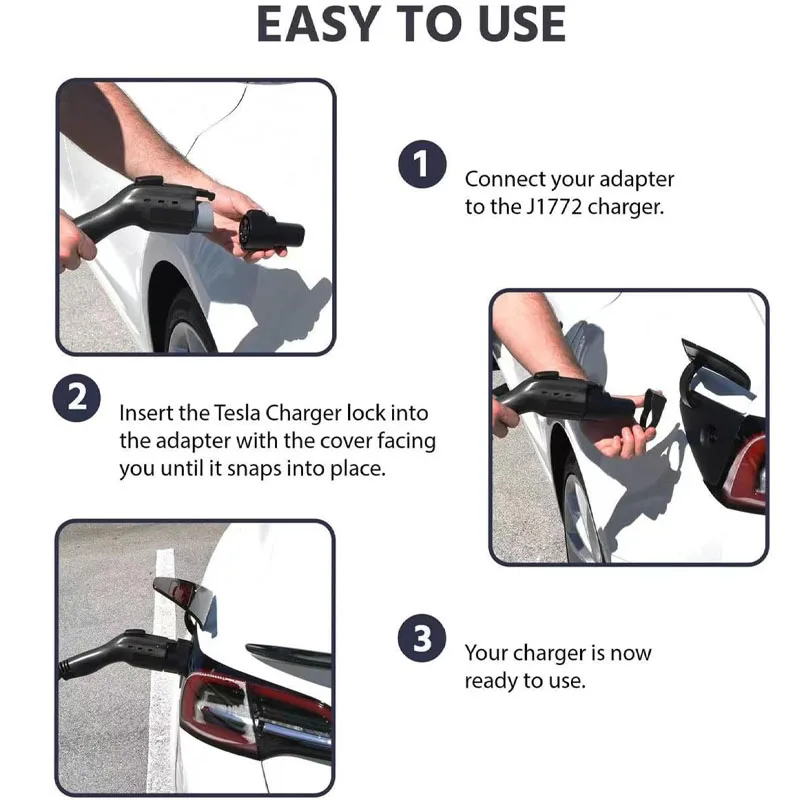 EASY TO USE

1 Connect your adapter to the J1772 charger.

2 Insert the Tesla Charger lock into the adapter with the cover facing you until it snaps into place.

3 Your charger is now ready to use.