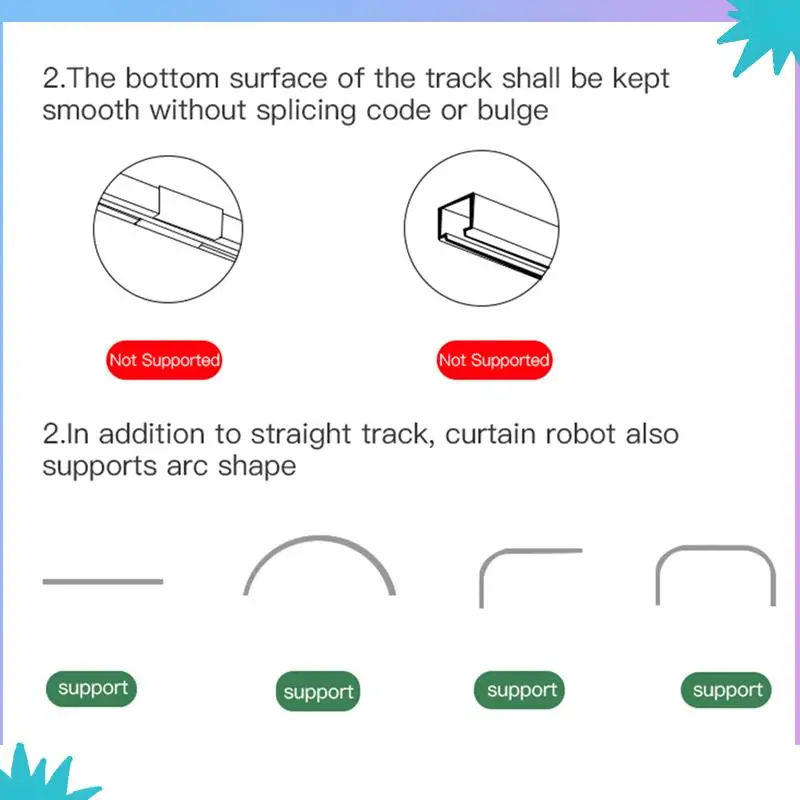 2.The bottom surface of the track shall be kept smooth without splicing code or bulge

Not Supported

Not Supported

2.In addition to straight track, curtain robot also supports arc shape

support

support

support

support