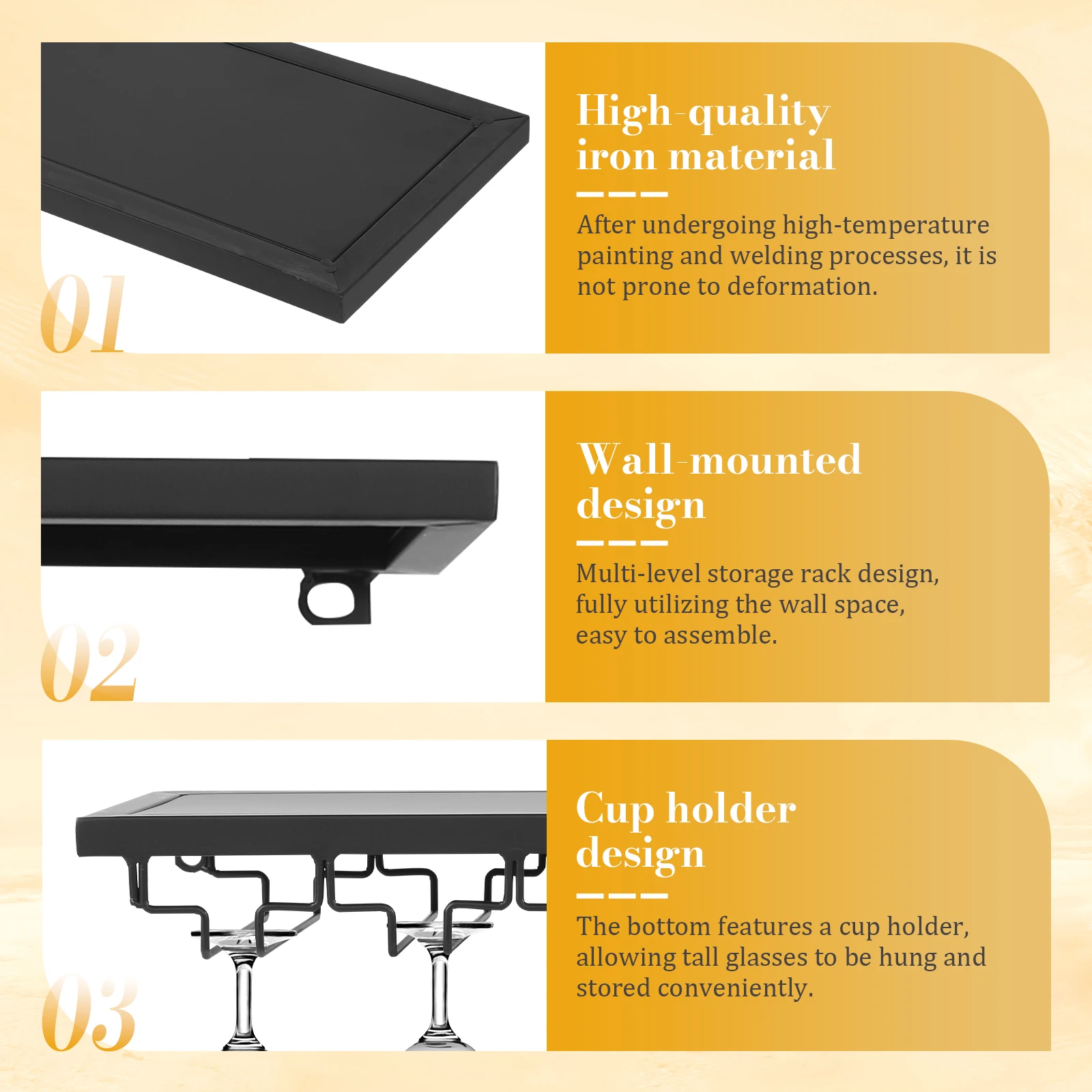 01

High-quality iron material

After undergoing high-temperature painting and welding processes, it is not prone to deformation.

02

Wall-mounted design

Multi-level storage rack design, fully utilizing the wall space, easy to assemble.

03

Cup holder design

The bottom features a cup holder, allowing tall glasses to be hung and stored conveniently.