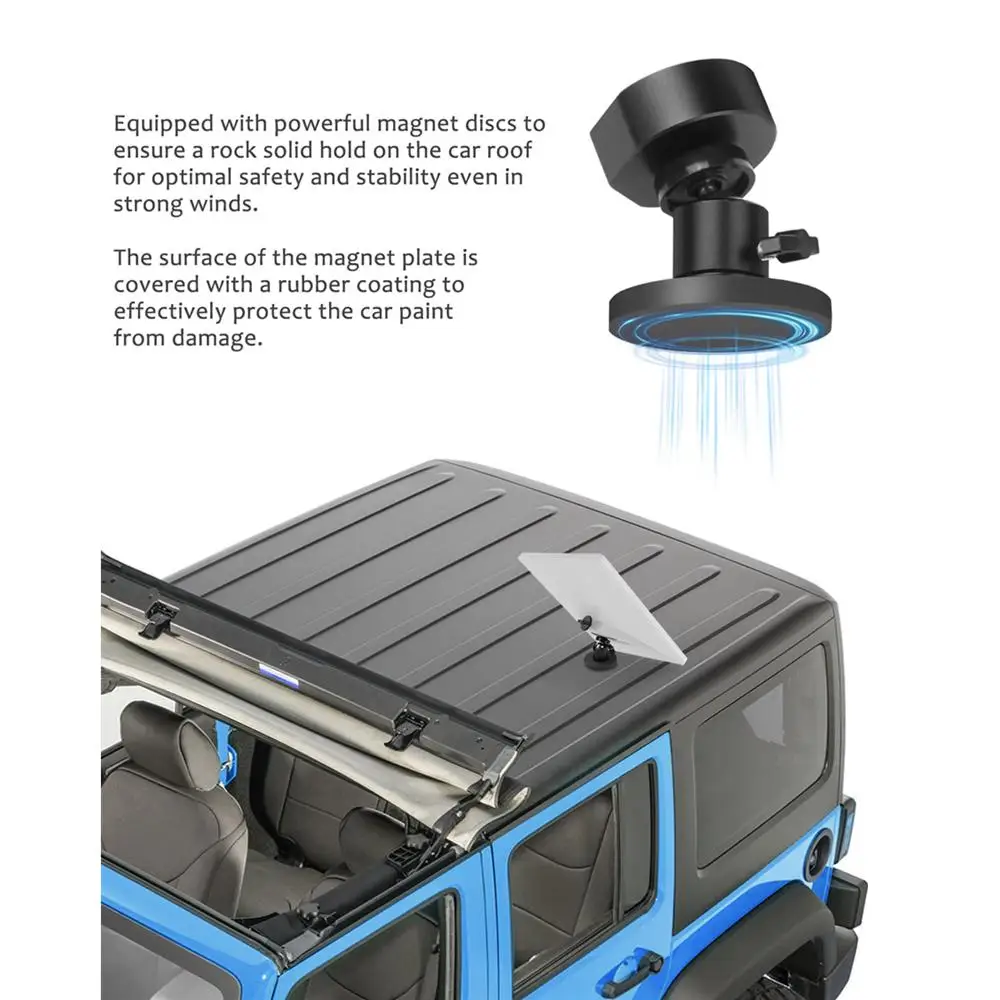 Equipped with powerful magnet discs to ensure a rock solid hold on the car roof for optimal safety and stability even in strong winds.

The surface of the magnet plate is covered with a rubber coating to effectively protect the car paint from damage.