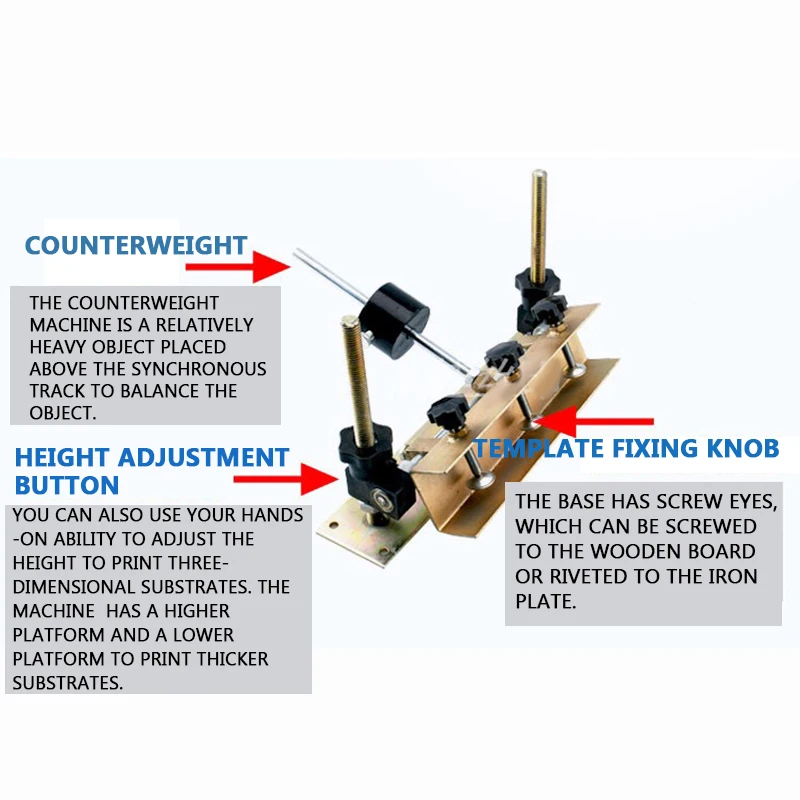 COUNTERWEIGHT

THE COUNTERWEIGHT MACHINE IS A RELATIVELY HEAVY OBJECT PLACED ABOVE THE SYNCHRONOUS TRACK TO BALANCE THE OBJECT.

HEIGHT ADJUSTMENT BUTTON

YOU CAN ALSO USE YOUR HANDS -ON ABILITY TO ADJUST THE HEIGHT TO PRINT THREE-DIMENSIONAL SUBSTRATES. THE MACHINE HAS A HIGHER PLATFORM AND A LOWER PLATFORM TO PRINT THICKER SUBSTRATES.

TEMPLATE FIXING KNOB

THE BASE HAS SCREW EYES, WHICH CAN BE SCREWED TO THE WOODEN BOARD OR RIVETED TO THE IRON PLATE.