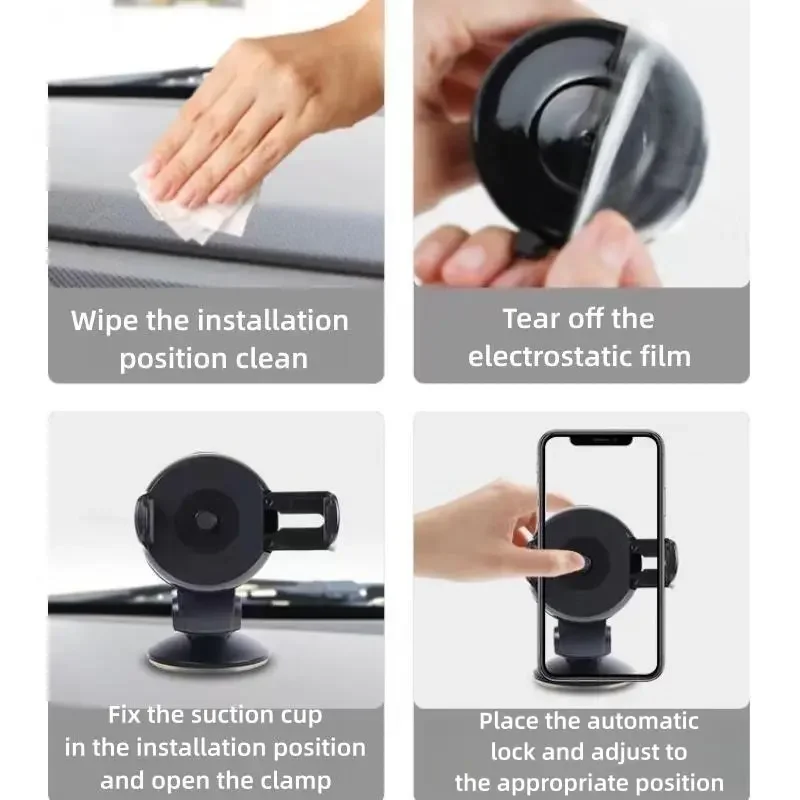 Wipe the installation position clean

Tear off the electrostatic film

Fix the suction cup in the installation position and open the clamp

Place the automatic lock and adjust to the appropriate position