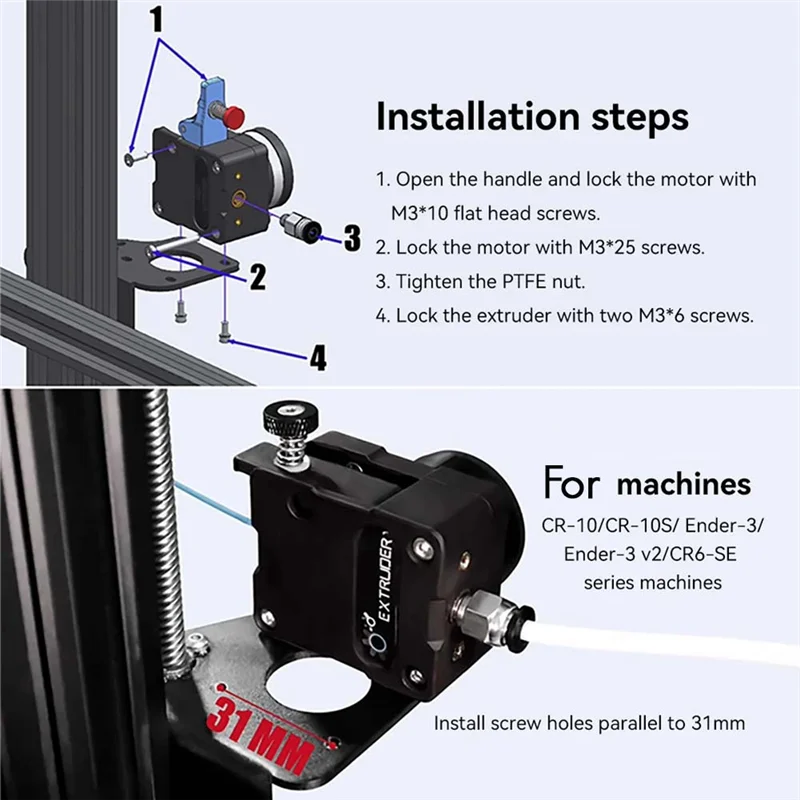 1

3

2

4

Installation steps

1. Open the handle and lock the motor with M3*10 flat head screws.
2. Lock the motor with M3*25 screws.
3. Tighten the PTFE nut.
4. Lock the extruder with two M3*6 screws.

EXTRUDER

31MM

For machines
CR-10/CR-10S/ Ender-3/ Ender-3 v2/CR6-SE series machines

Install screw holes parallel to 31mm