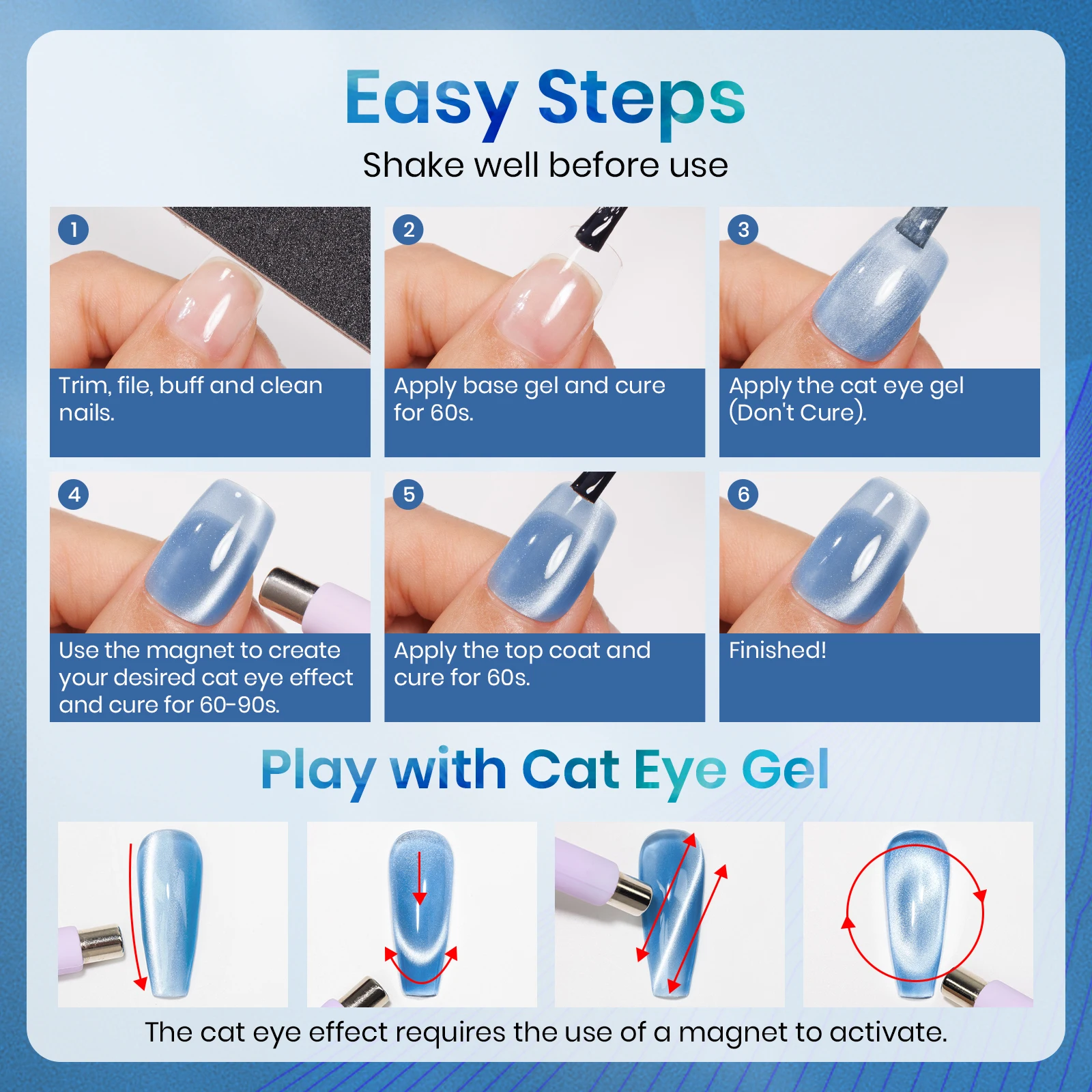 Easy Steps

Shake well before use

1
Trim, file, buff and clean nails.

2
Apply base gel and cure for 60s.

3
Apply the cat eye gel (Don't Cure).

4
Use the magnet to create your desired cat eye effect and cure for 60-90s.

5
Apply the top coat and cure for 60s.

6
Finished!

Play with Cat Eye Gel

The cat eye effect requires the use of a magnet to activate.