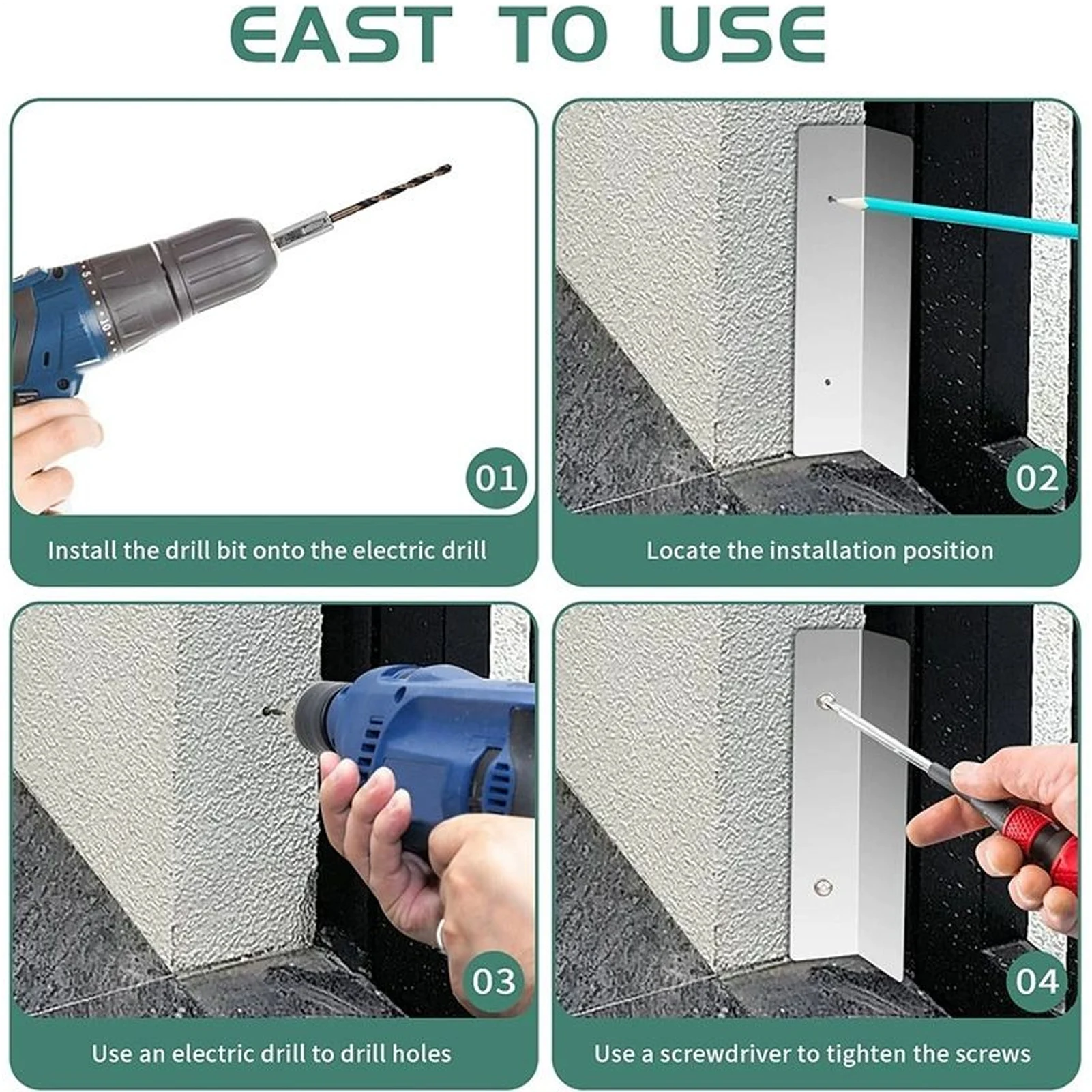 EAST TO USE

01

Install the drill bit onto the electric drill

02

Locate the installation position

03

Use an electric drill to drill holes

04

Use a screwdriver to tighten the screws