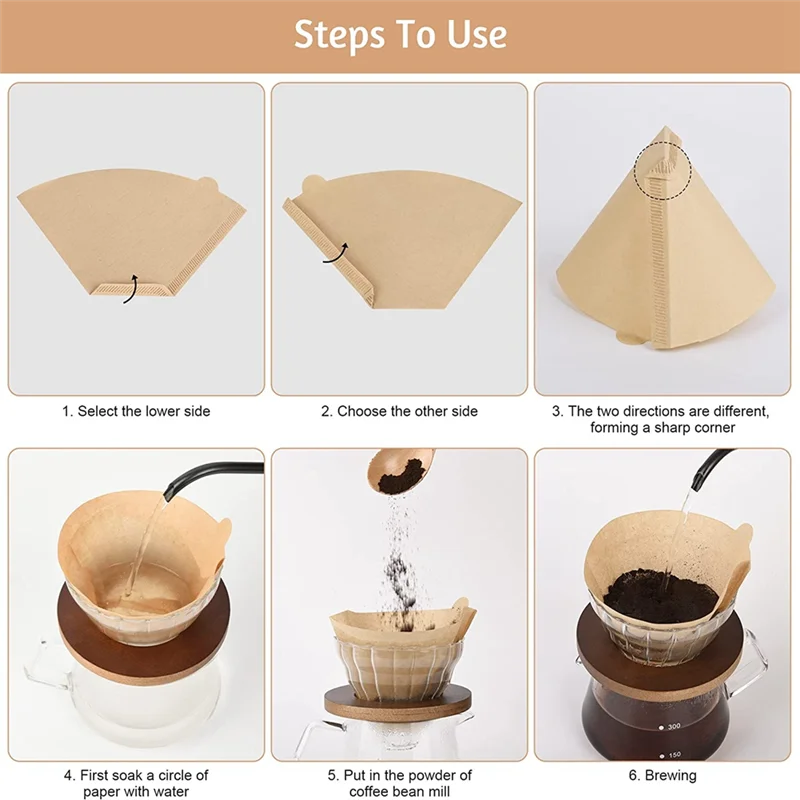 Steps To Use

1. Select the lower side

2. Choose the other side

3. The two directions are different, forming a sharp corner

4. First soak a circle of paper with water

5. Put in the powder of coffee bean mill

300
150

6. Brewing