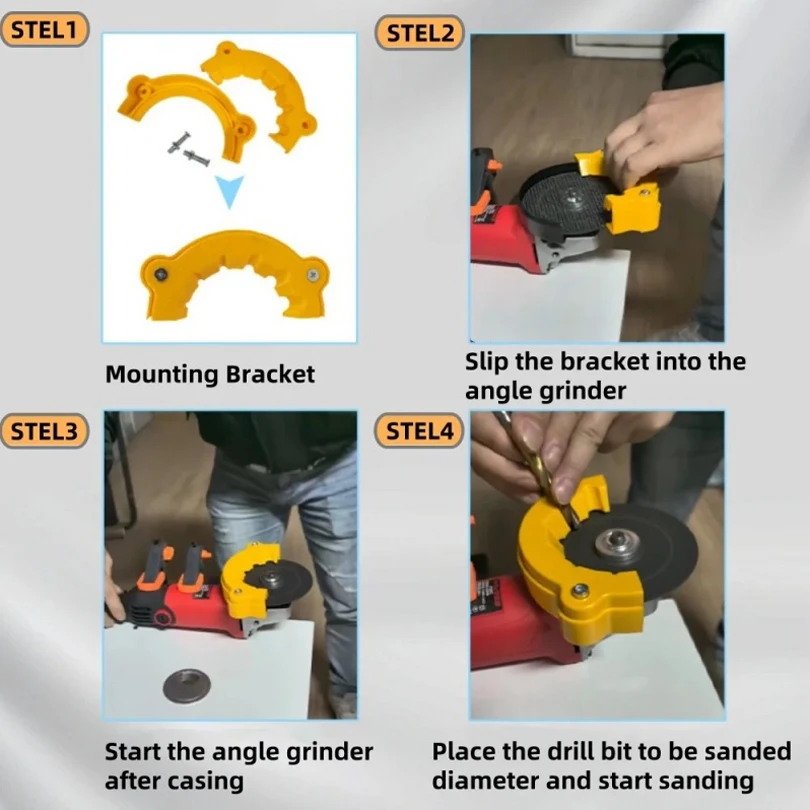 STEL1

Mounting Bracket

STEL2

Slip the bracket into the angle grinder

STEL3

Start the angle grinder after casing

STEL4

Place the drill bit to be sanded diameter and start sanding