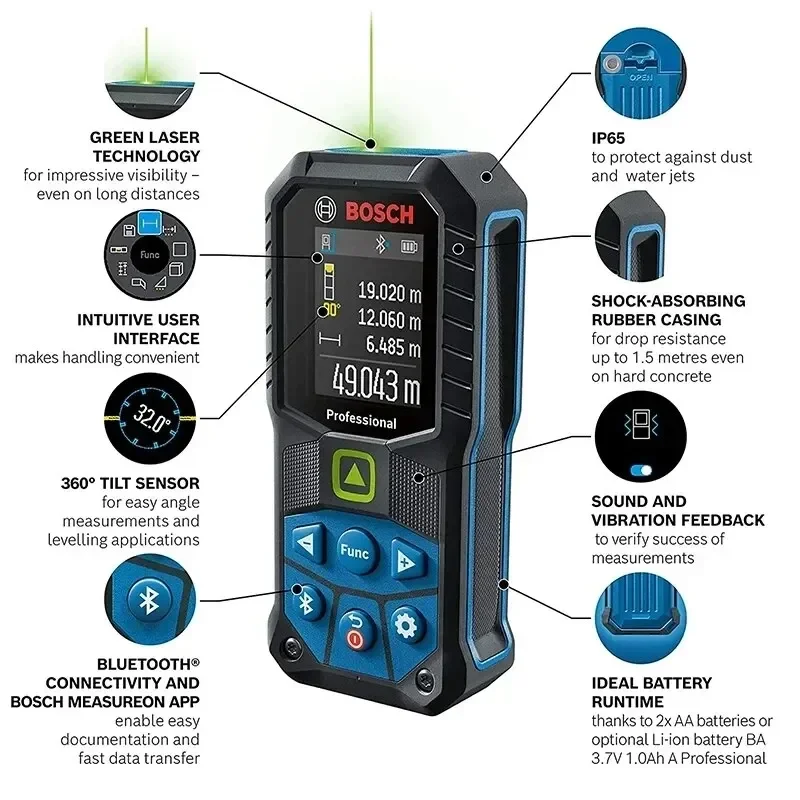 GREEN LASER TECHNOLOGY
for impressive visibility – even on long distances

Func

INTUITIVE USER INTERFACE
makes handling convenient

32.0°

360° TILT SENSOR
for easy angle measurements and levelling applications

BLUETOOTH® CONNECTIVITY AND BOSCH MEASUREON APP
enable easy documentation and fast data transfer

BOSCH

90°
19.020 m
12.060 m
6.485 m
49.043 m
Professional

Func

OPEN

IP65
to protect against dust and water jets

SHOCK-ABSORBING RUBBER CASING
for drop resistance up to 1.5 metres even on hard concrete

SOUND AND VIBRATION FEEDBACK
to verify success of measurements

IDEAL BATTERY RUNTIME
thanks to 2x AA batteries or optional Li-ion battery BA 3.7V 1.0Ah A Professional