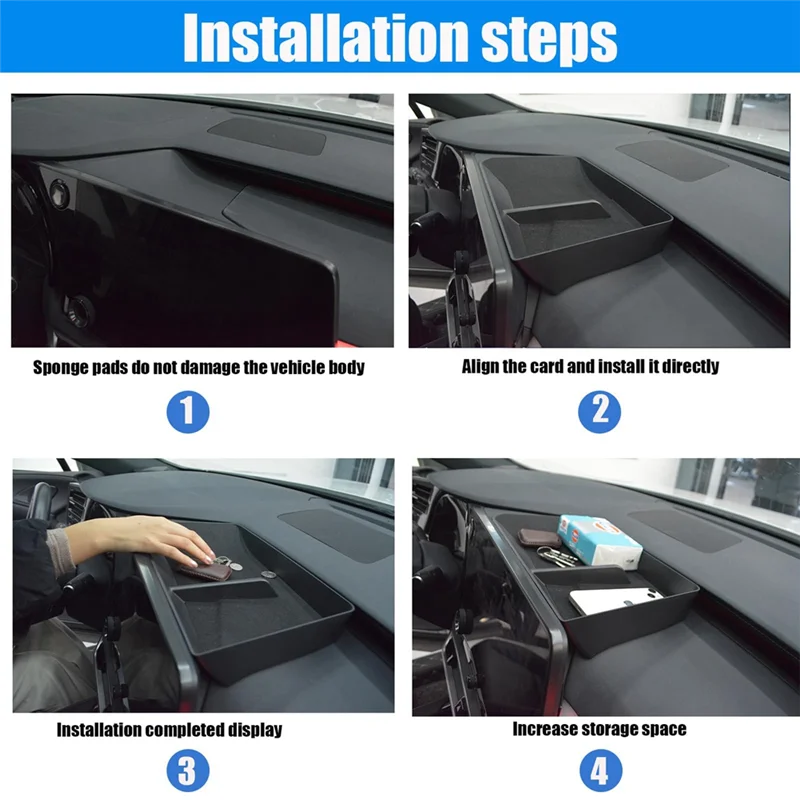 Installation steps

Sponge pads do not damage the vehicle body

1

Align the card and install it directly

2

Installation completed display

3

Increase storage space

4