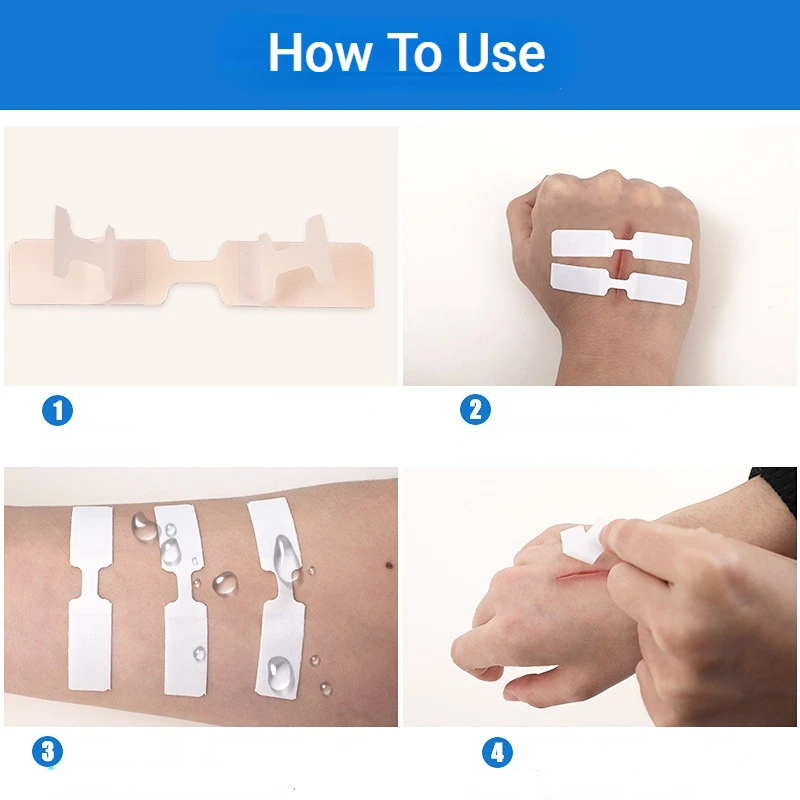 How To Use

1

2

3

4