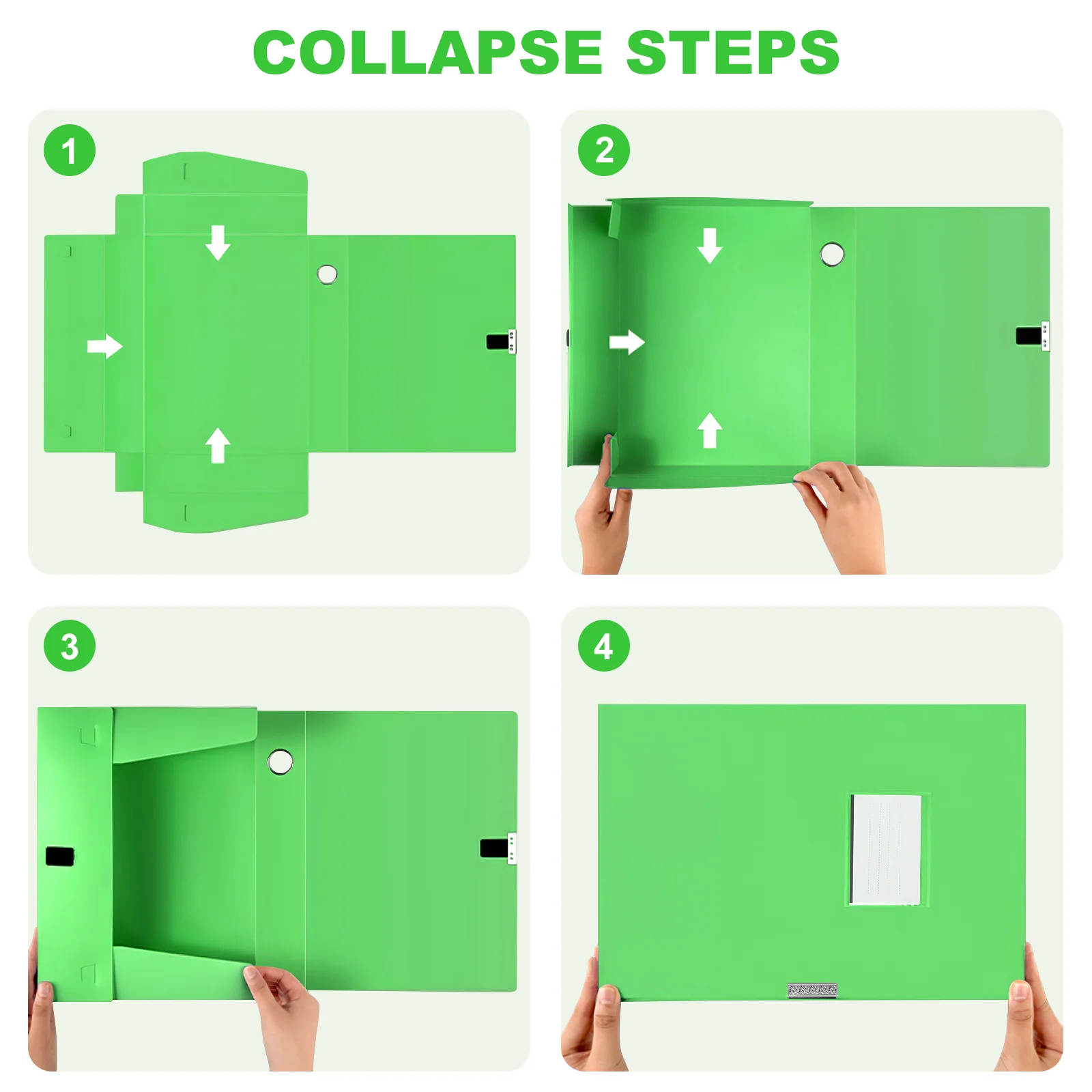 COLLAPSE STEPS

1

2

3

4