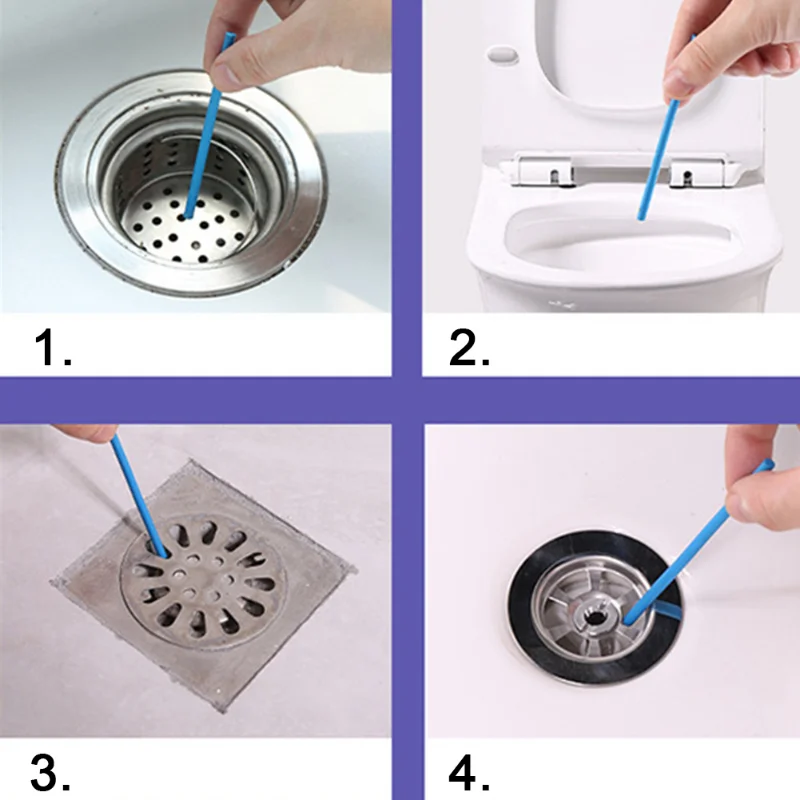 1.

2.

3.

4.