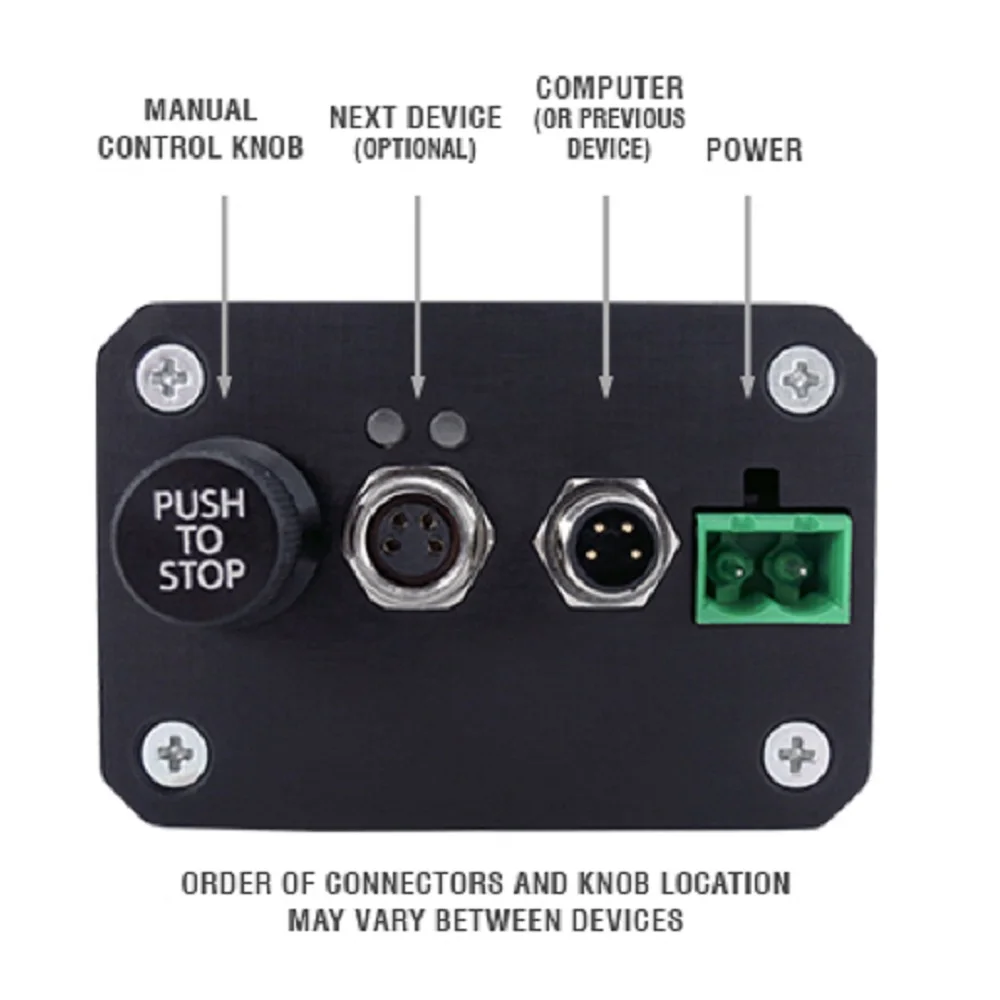 MANUAL CONTROL KNOB

NEXT DEVICE (OPTIONAL)

COMPUTER (OR PREVIOUS DEVICE)

POWER

PUSH TO STOP

ORDER OF CONNECTORS AND KNOB LOCATION MAY VARY BETWEEN DEVICES