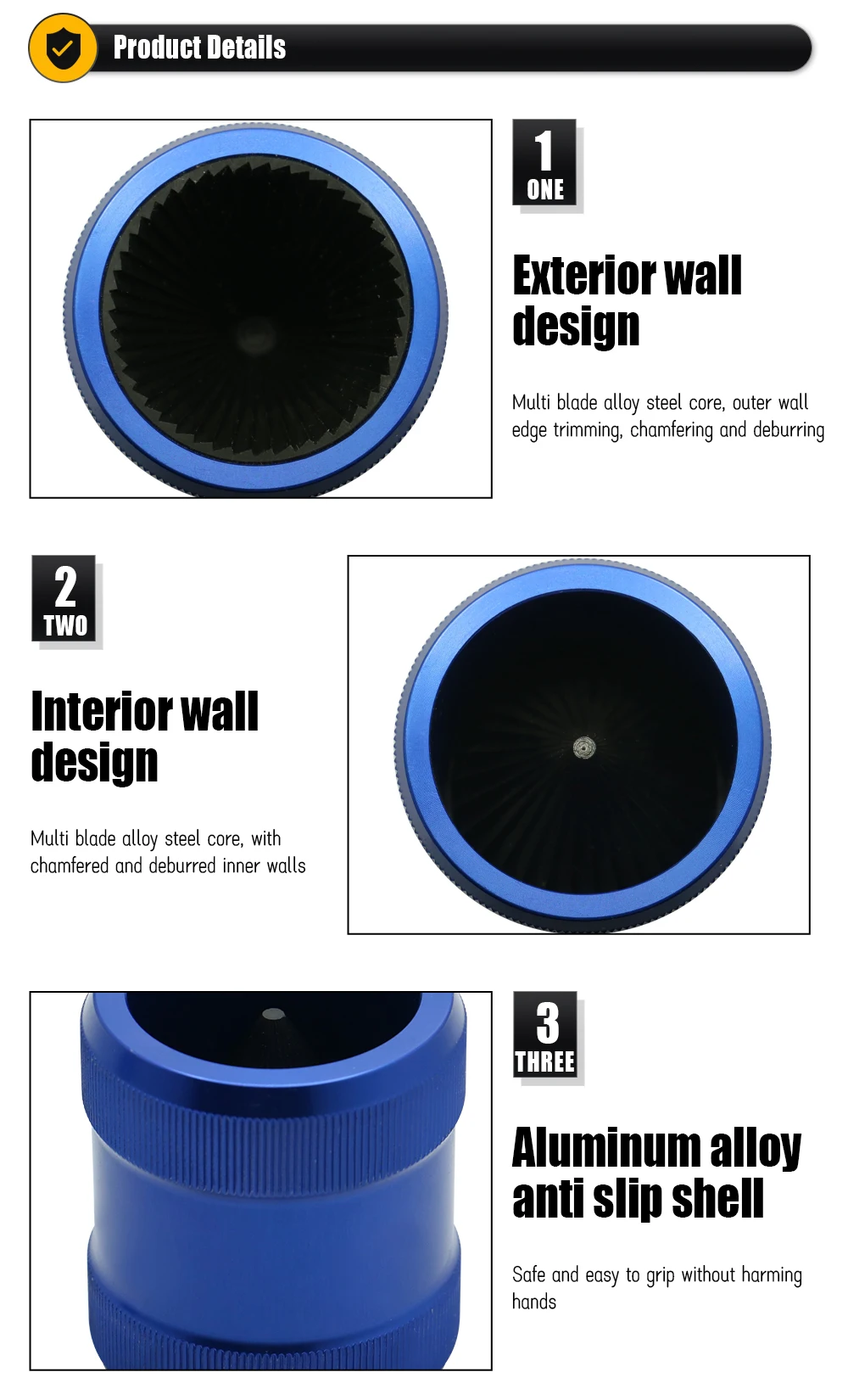 Product Details

1
ONE

Exterior wall design

Multi blade alloy steel core, outer wall edge trimming, chamfering and deburring

2
TWO

Interior wall design

Multi blade alloy steel core, with chamfered and deburred inner walls

3
THREE

Aluminum alloy anti slip shell

Safe and easy to grip without harming hands