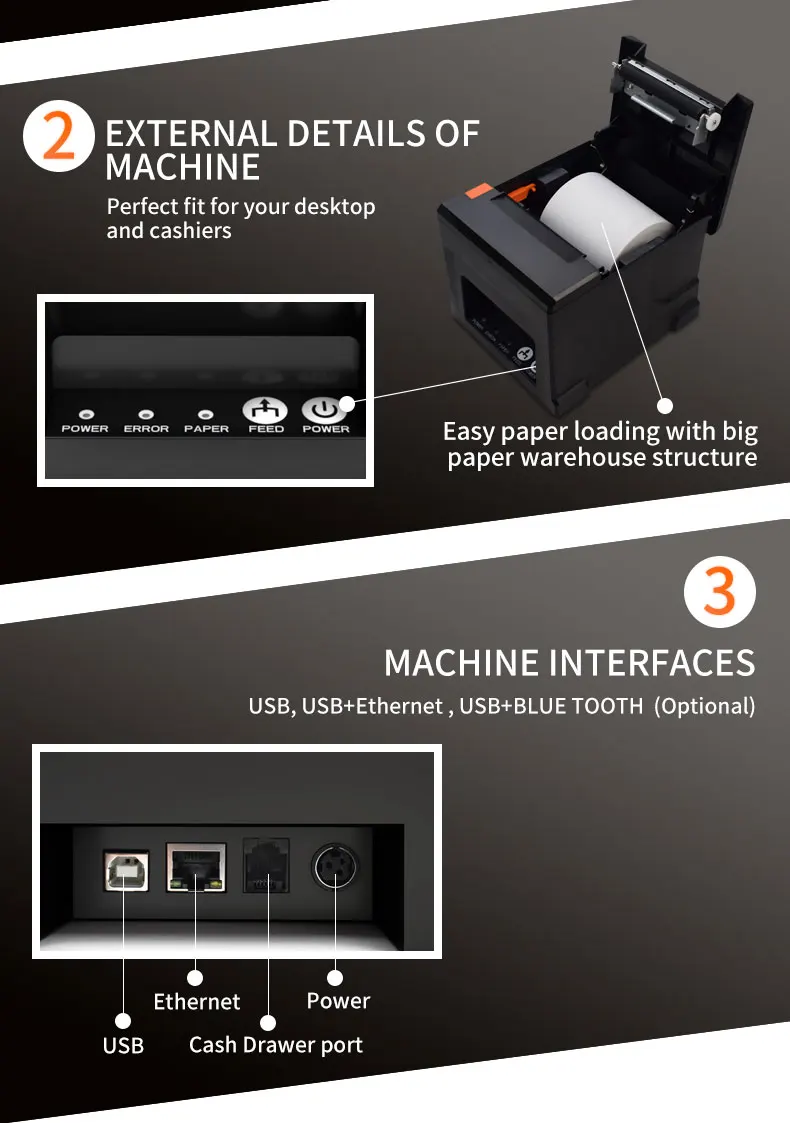 2

EXTERNAL DETAILS OF MACHINE

Perfect fit for your desktop and cashiers

POWER ERROR PAPER FEED POWER

Easy paper loading with big paper warehouse structure

3

MACHINE INTERFACES

USB, USB+Ethernet , USB+BLUE TOOTH (Optional)

Ethernet

Power

USB

Cash Drawer port