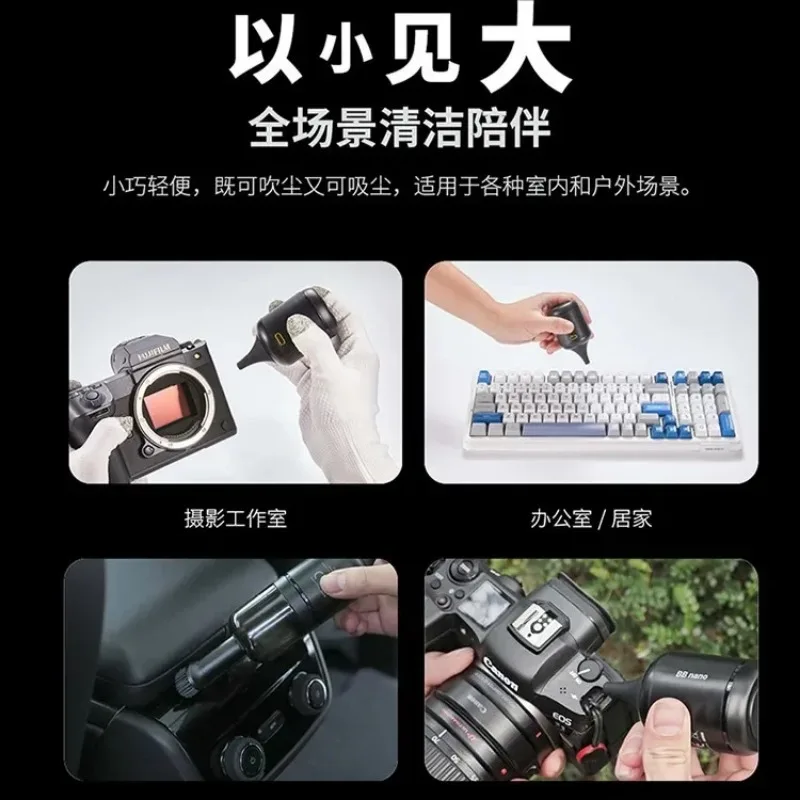 以小见大
全场景清洁陪伴

小巧轻便，既可吹尘又可吸尘，适用于各种室内和户外场景。

FUJIFILM

摄影工作室

办公室 / 居家

Canon

EOS

BB nano