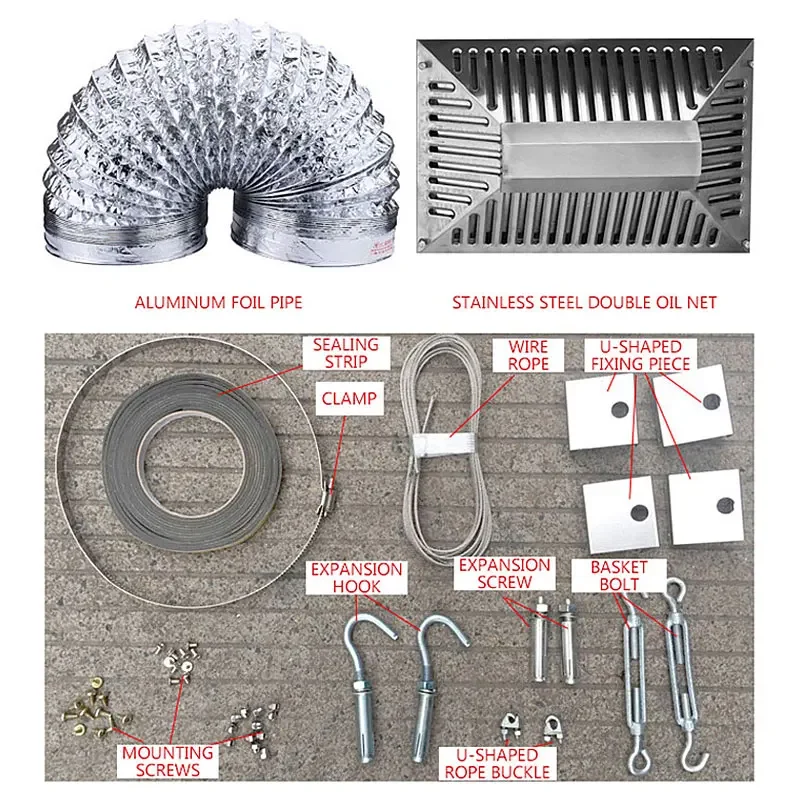 ALUMINUM FOIL PIPE

STAINLESS STEEL DOUBLE OIL NET

SEALING STRIP

CLAMP

WIRE ROPE

U-SHAPED FIXING PIECE

EXPANSION HOOK

EXPANSION SCREW

BASKET BOLT

MOUNTING SCREWS

U-SHAPED ROPE BUCKLE