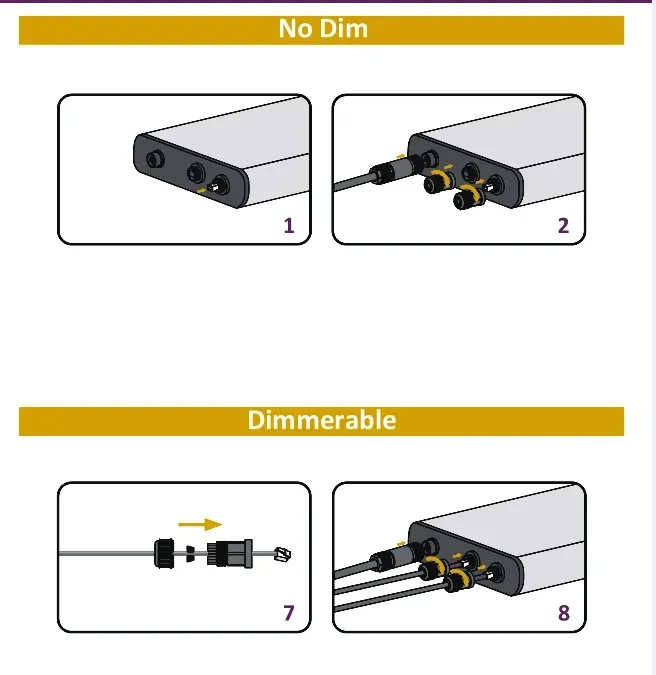 No Dim

1

2

Dimmerable

7

8