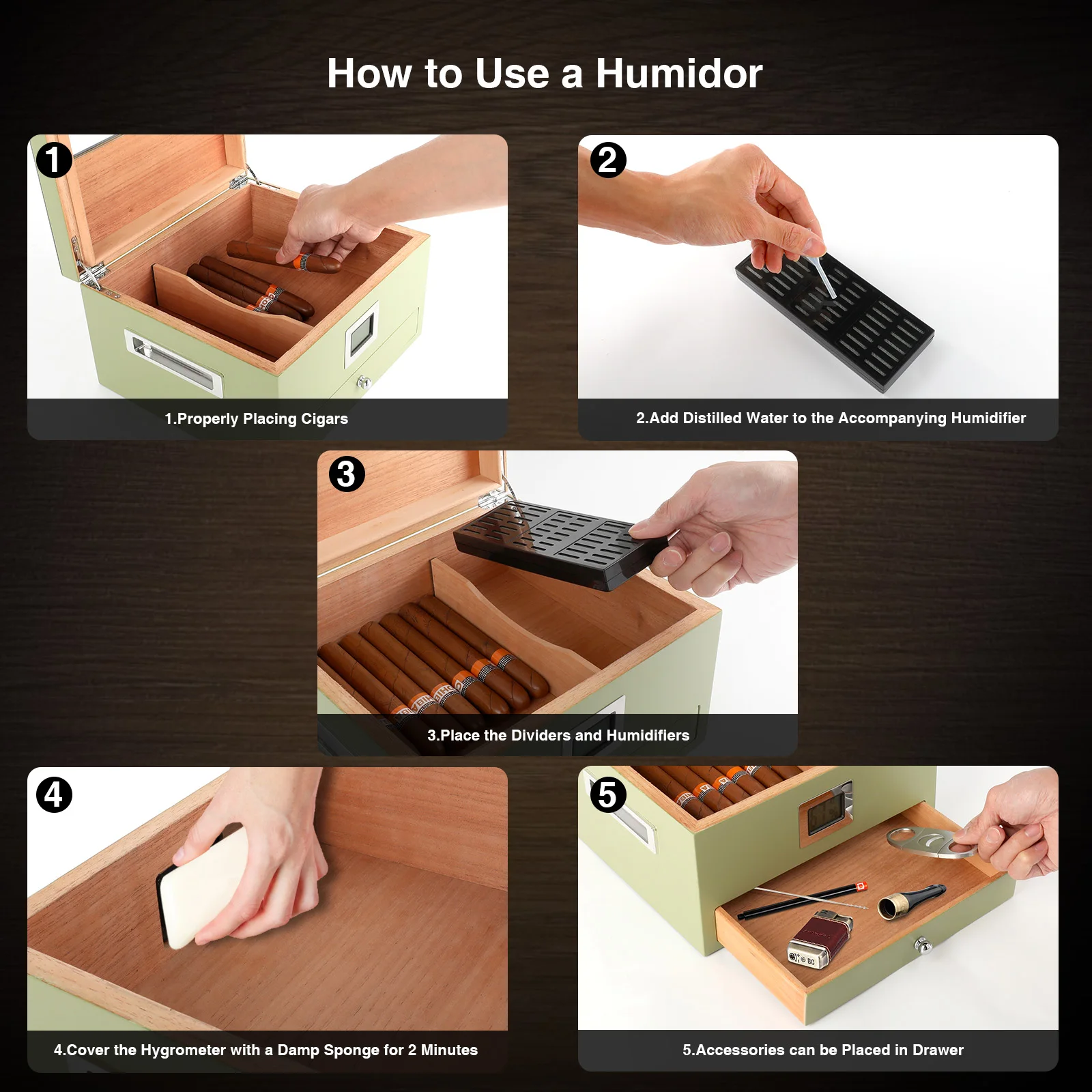 How to Use a Humidor

1

1.Properly Placing Cigars

2

2.Add Distilled Water to the Accompanying Humidifier

3

3.Place the Dividers and Humidifiers

4

4.Cover the Hygrometer with a Damp Sponge for 2 Minutes

5

5.Accessories can be Placed in Drawer