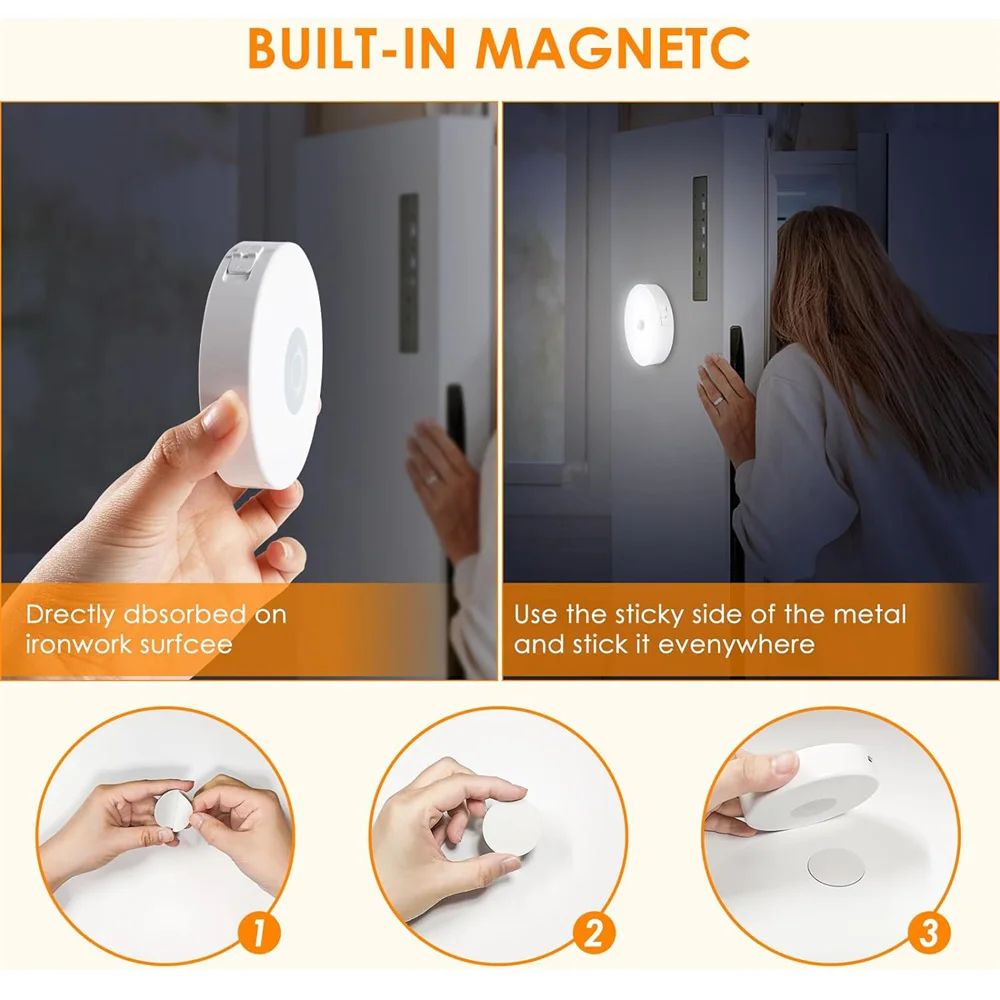 BUILT-IN MAGNETC

Drectly dbsorbed on ironwork surfcee

Use the sticky side of the metal and stick it evenywhere

1

2

3