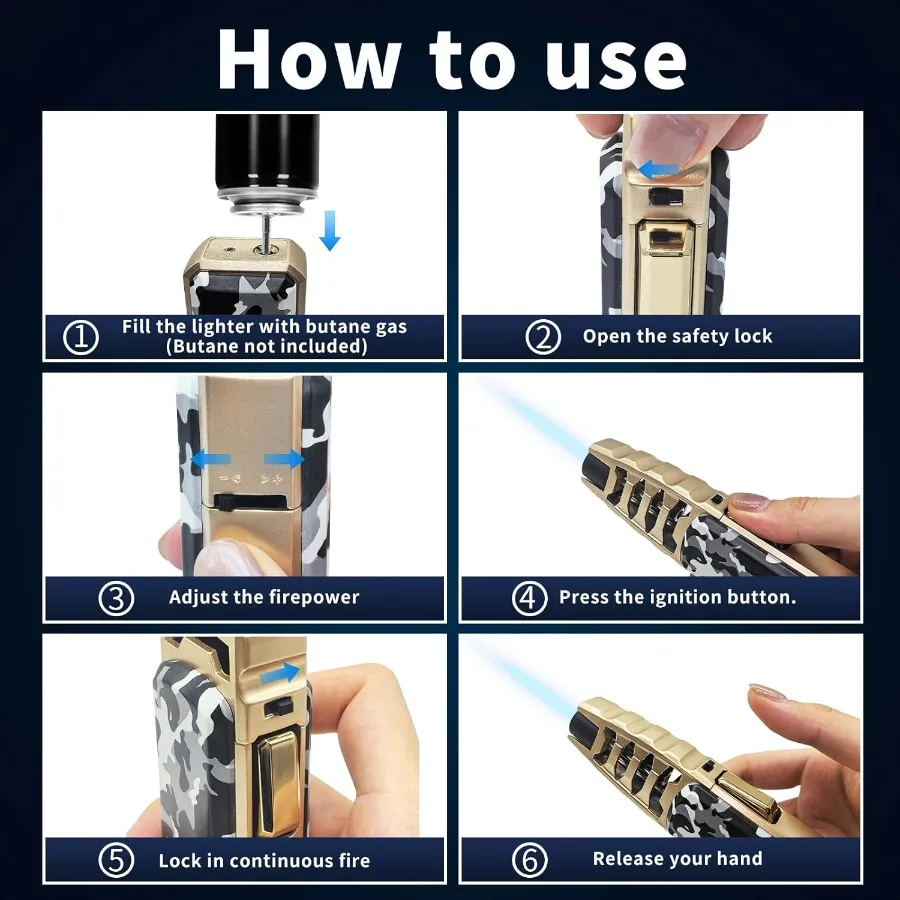 How to use

① Fill the lighter with butane gas (Butane not included)

② Open the safety lock

③ Adjust the firepower

④ Press the ignition button.

⑤ Lock in continuous fire

⑥ Release your hand