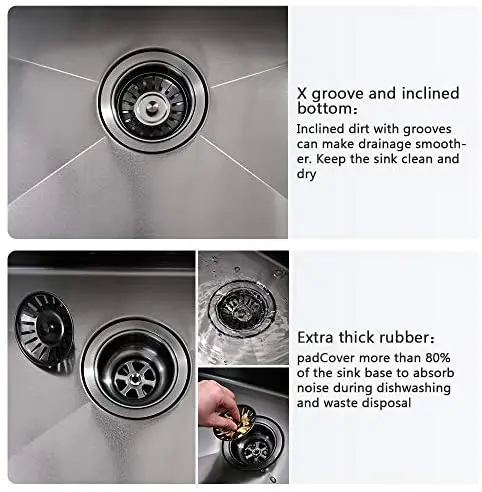 X groove and inclined bottom:

Inclined dirt with grooves can make drainage smoother. Keep the sink clean and dry

Extra thick rubber:

padCover more than 80% of the sink base to absorb noise during dishwashing and waste disposal