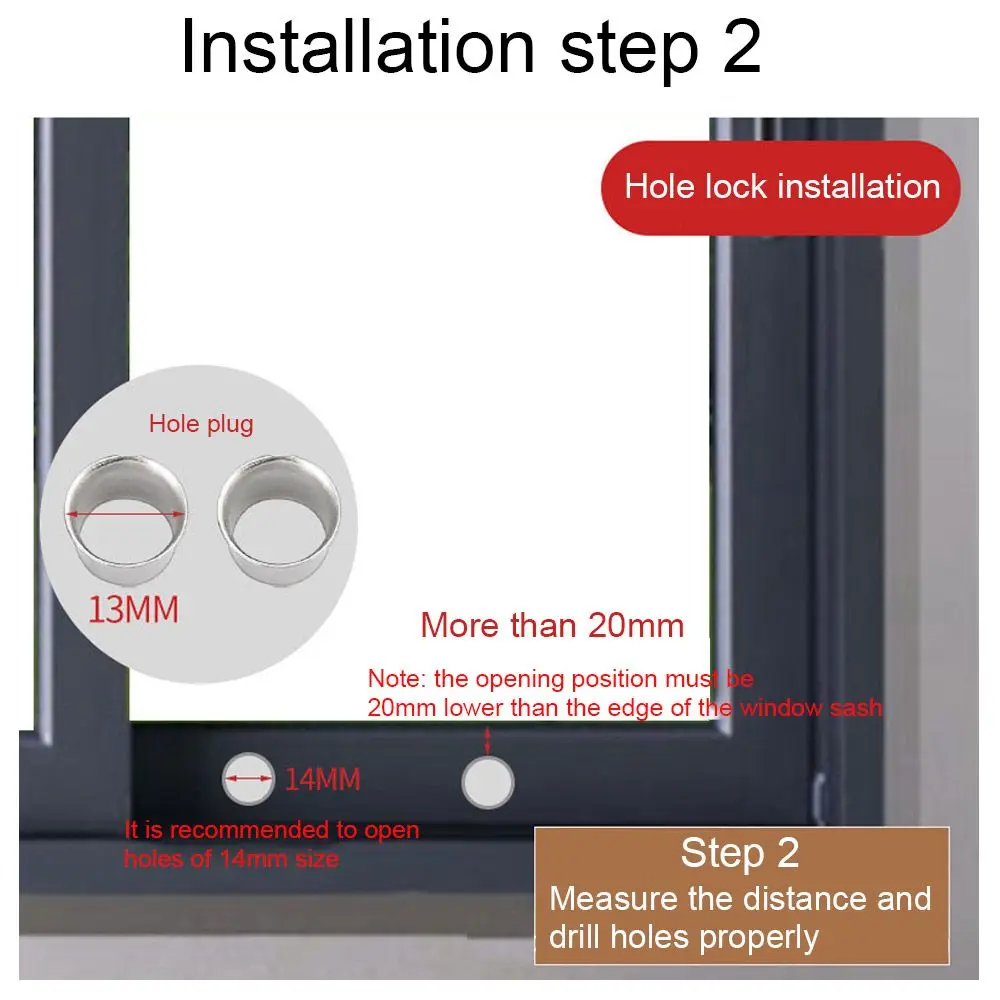 Installation step 2

Hole lock installation

Hole plug

13MM

More than 20mm

Note: the opening position must be 20mm lower than the edge of the window sash

14MM

It is recommended to open holes of 14mm size

Step 2
Measure the distance and drill holes properly