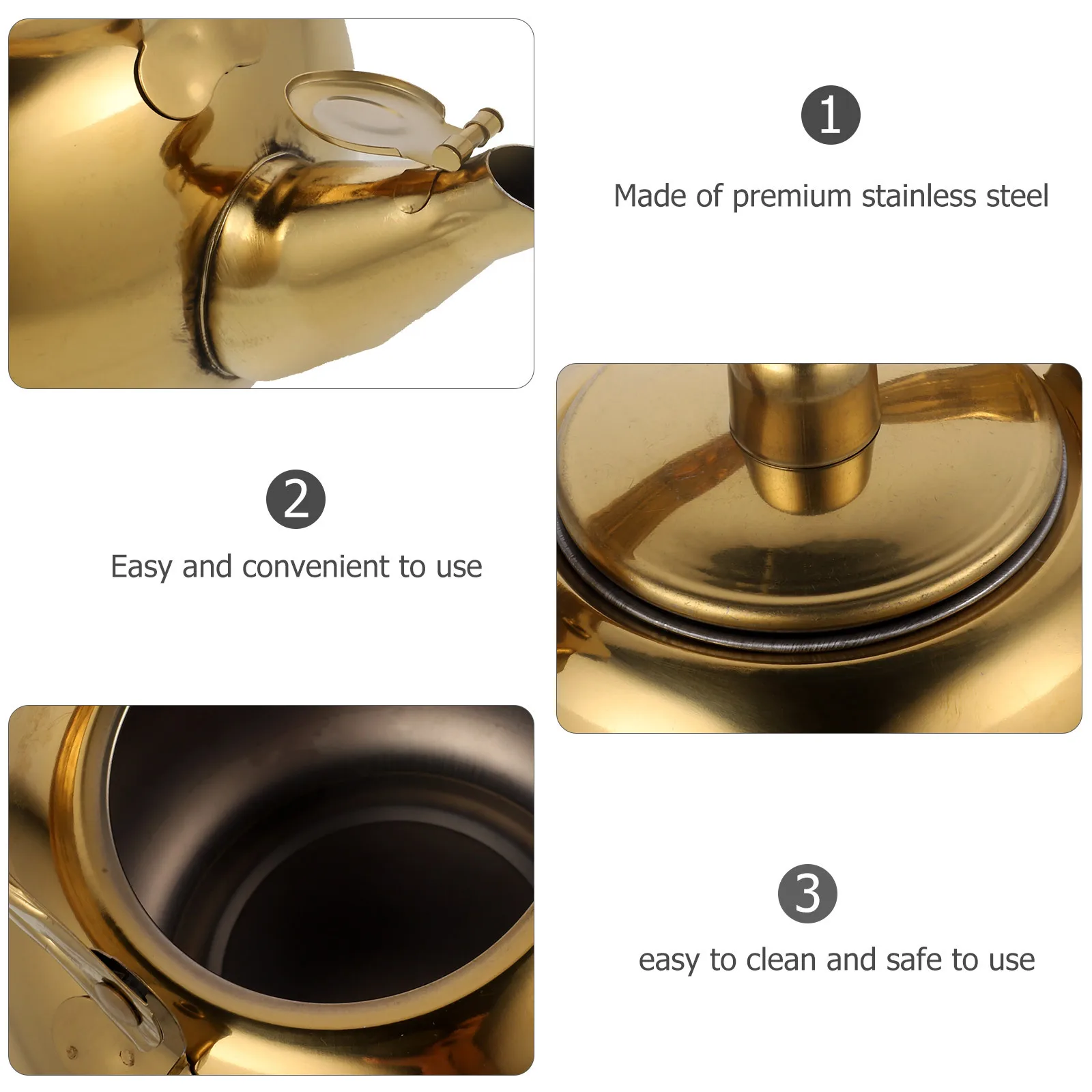 1

Made of premium stainless steel

2

Easy and convenient to use

3

easy to clean and safe to use