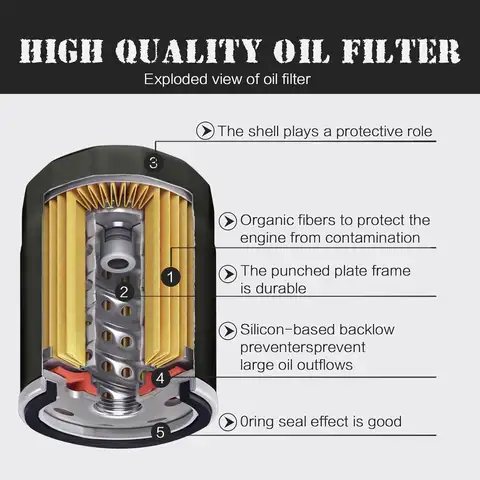 HIGH QUALITY OIL FILTER
Exploded view of oil filter

The shell plays a protective role

3

Organic fibers to protect the engine from contamination

1

The punched plate frame is durable

2

Silicon-based backlow preventersprevent large oil outflows

4

0ring seal effect is good

5