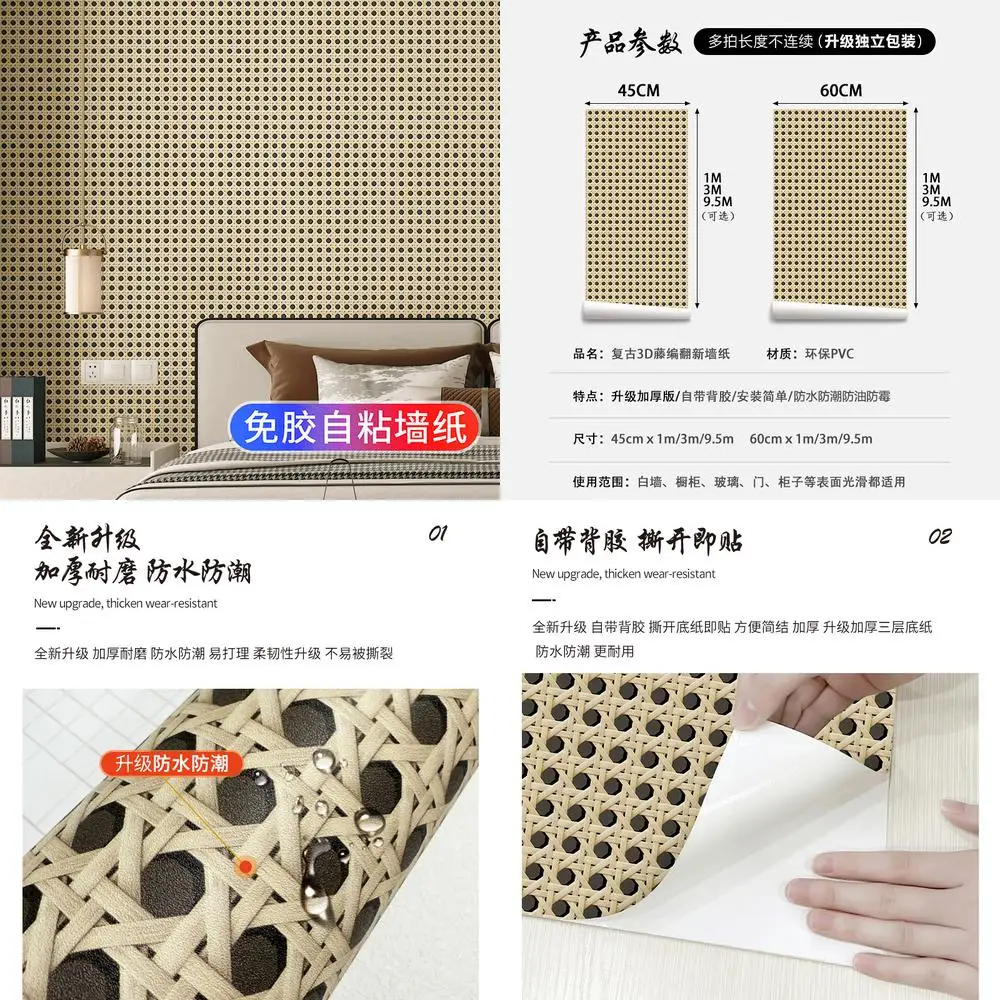 免胶自粘墙纸

产品参数
多拍长度不连续（升级独立包装）

45CM
1M
3M
9.5M
（可选）

60CM
1M
3M
9.5M
（可选）

品名：复古3D藤编翻新墙纸　材质：环保PVC

特点：升级加厚版/自带背胶/安装简单/防水防潮防油防霉

尺寸：45cm x 1m/3m/9.5m　60cm x 1m/3m/9.5m

使用范围：白墙、橱柜、玻璃、门、柜子等表面光滑都适用

全新升级
加厚耐磨 防水防潮
01
New upgrade, thicken wear-resistant

全新升级 加厚耐磨 防水防潮 易打理 柔韧性升级 不易被撕裂

升级防水防潮

自带背胶 撕开即贴
02
New upgrade, thicken wear-resistant

全新升级 自带背胶 撕开底纸即贴 方便简结 加厚 升级加厚三层底纸 防水防潮 更耐用