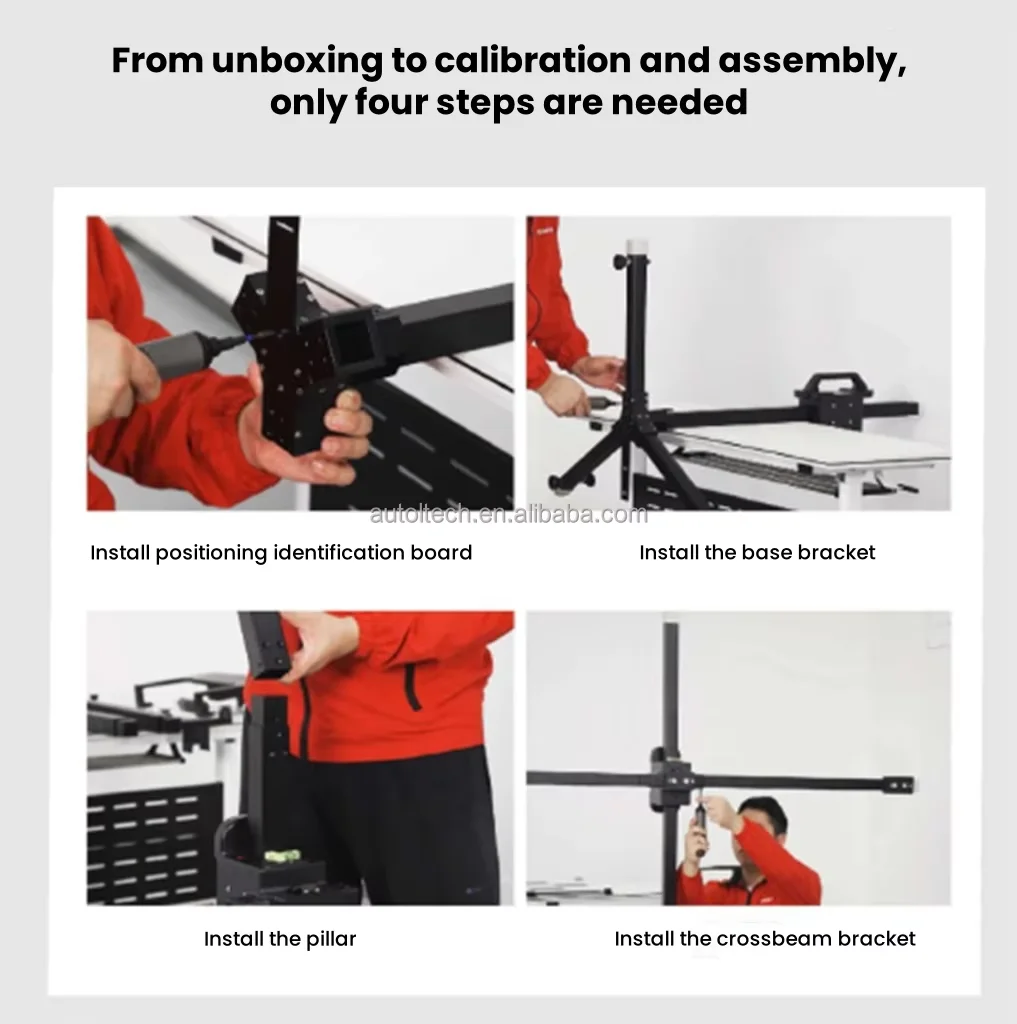 From unboxing to calibration and assembly, only four steps are needed

autoltech.en.alibaba.com

Install positioning identification board

Install the base bracket

Install the pillar

Install the crossbeam bracket