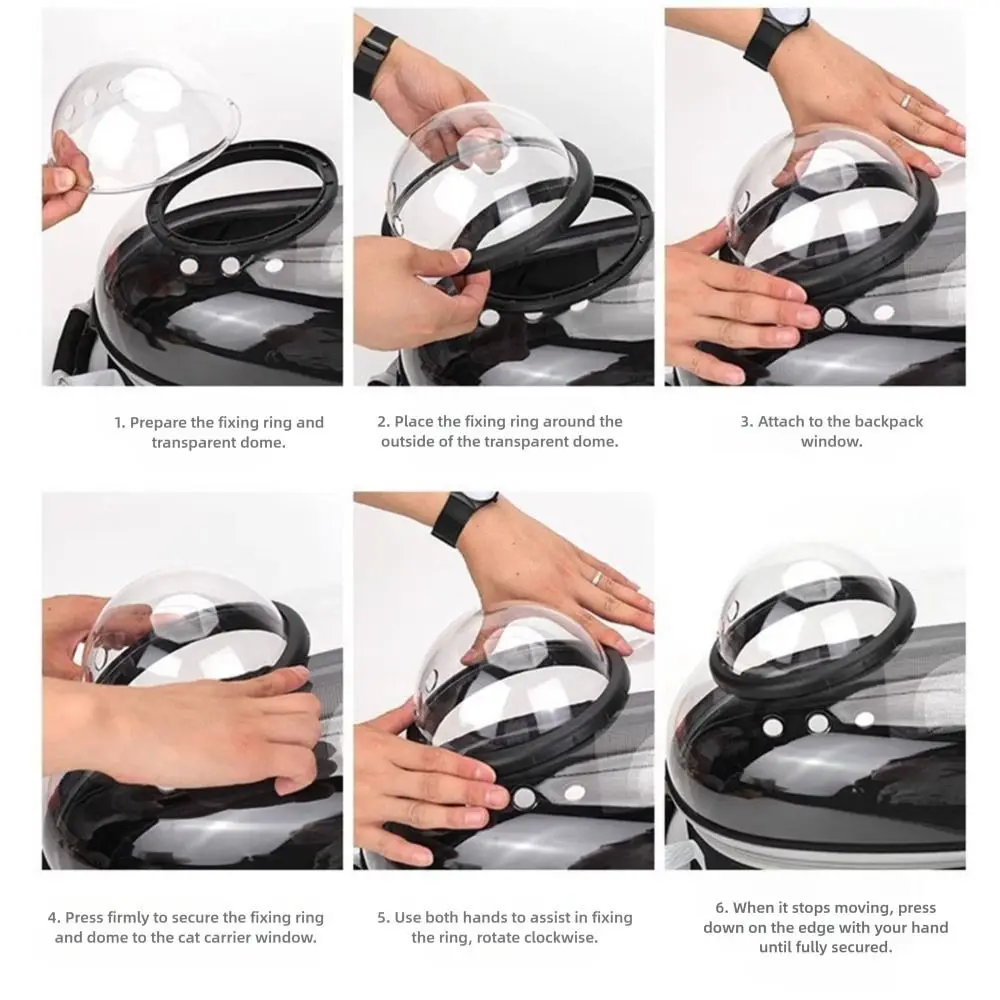 1. Prepare the fixing ring and transparent dome.

2. Place the fixing ring around the outside of the transparent dome.

3. Attach to the backpack window.

4. Press firmly to secure the fixing ring and dome to the cat carrier window.

5. Use both hands to assist in fixing the ring, rotate clockwise.

6. When it stops moving, press down on the edge with your hand until fully secured.