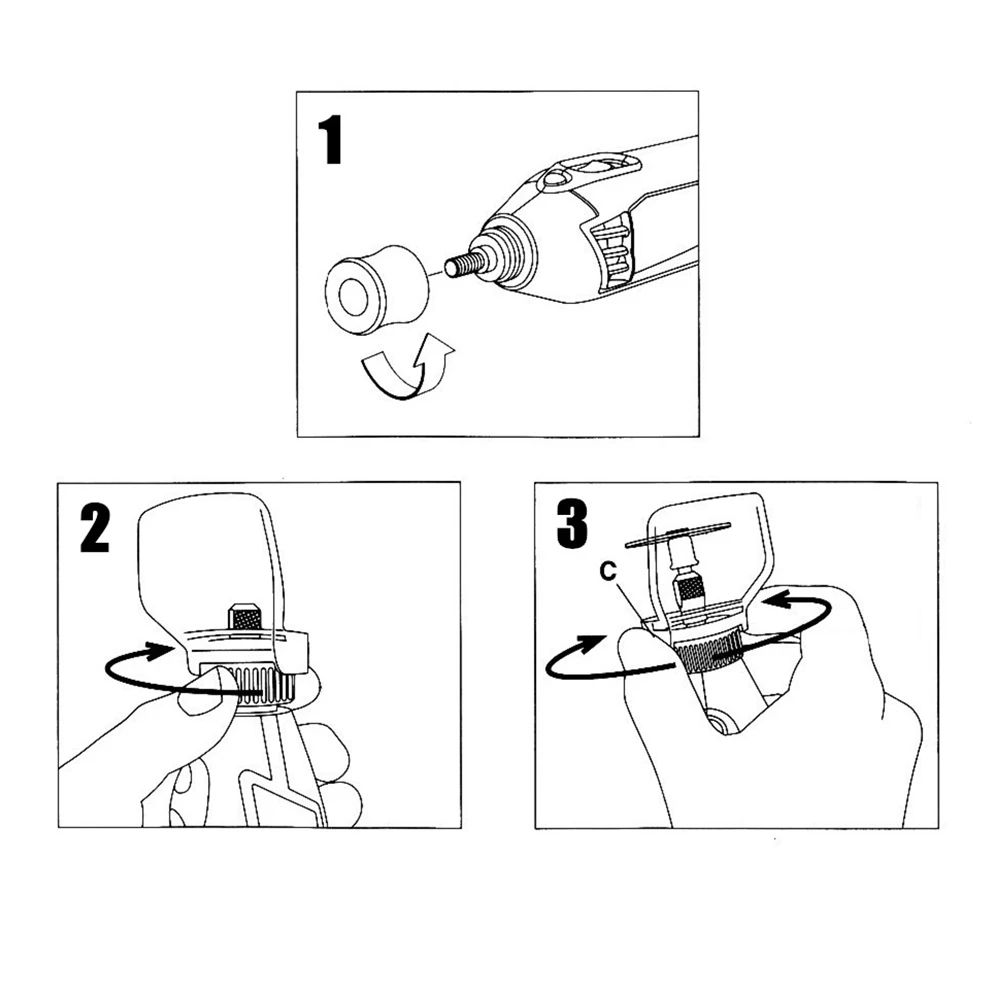 1

2

3

C