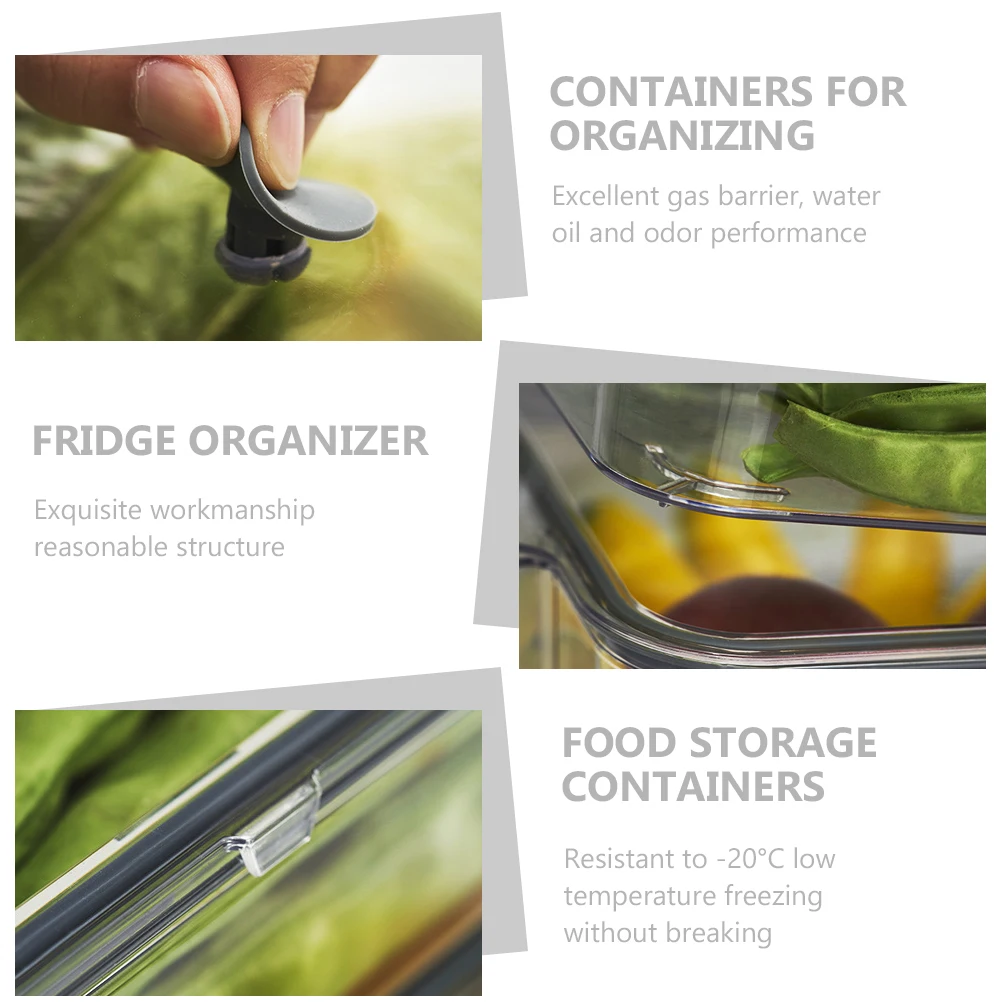 CONTAINERS FOR ORGANIZING

Excellent gas barrier, water oil and odor performance

FRIDGE ORGANIZER

Exquisite workmanship reasonable structure

FOOD STORAGE CONTAINERS

Resistant to -20°C low temperature freezing without breaking