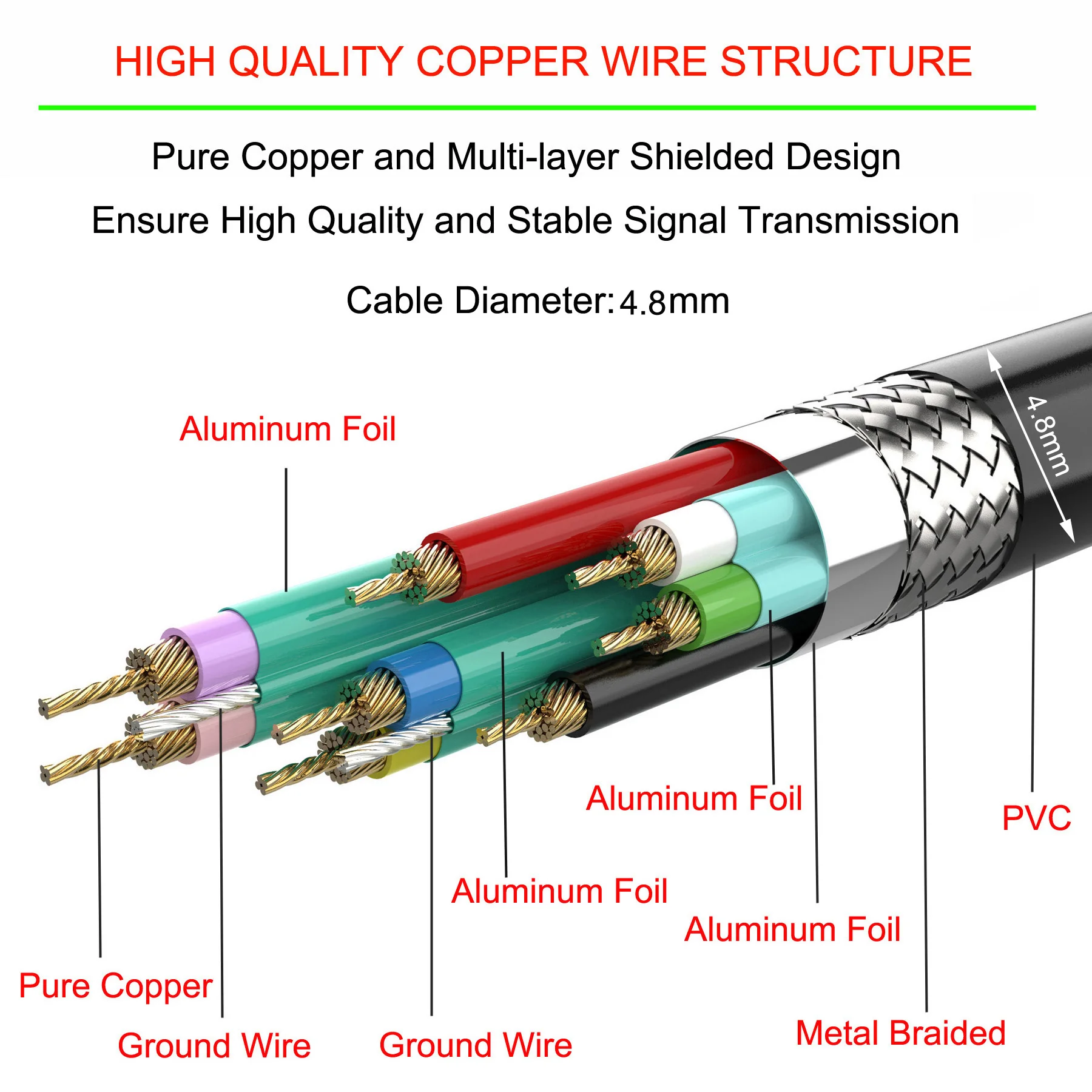 HIGH QUALITY COPPER WIRE STRUCTURE

Pure Copper and Multi-layer Shielded Design

Ensure High Quality and Stable Signal Transmission

Cable Diameter: 4.8mm

4.8mm

Aluminum Foil

Aluminum Foil

PVC

Aluminum Foil

Aluminum Foil

Pure Copper

Ground Wire

Ground Wire

Metal Braided