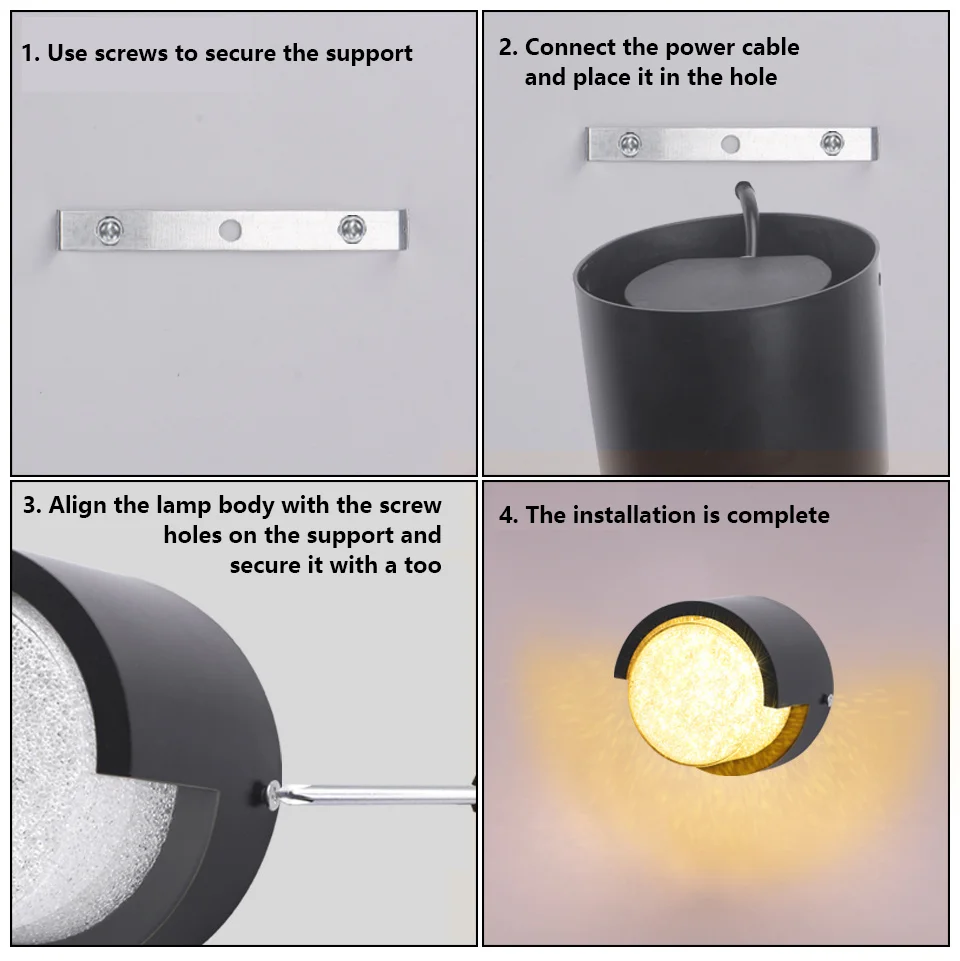 1. Use screws to secure the support

2. Connect the power cable and place it in the hole

3. Align the lamp body with the screw holes on the support and secure it with a too

4. The installation is complete