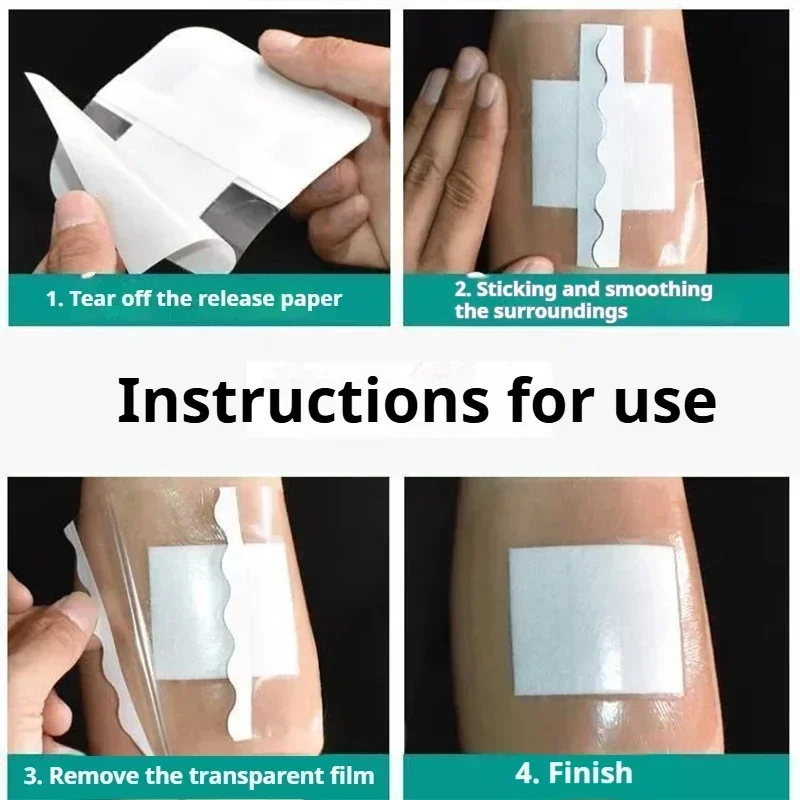 1. Tear off the release paper

2. Sticking and smoothing the surroundings

Instructions for use

3. Remove the transparent film

4. Finish