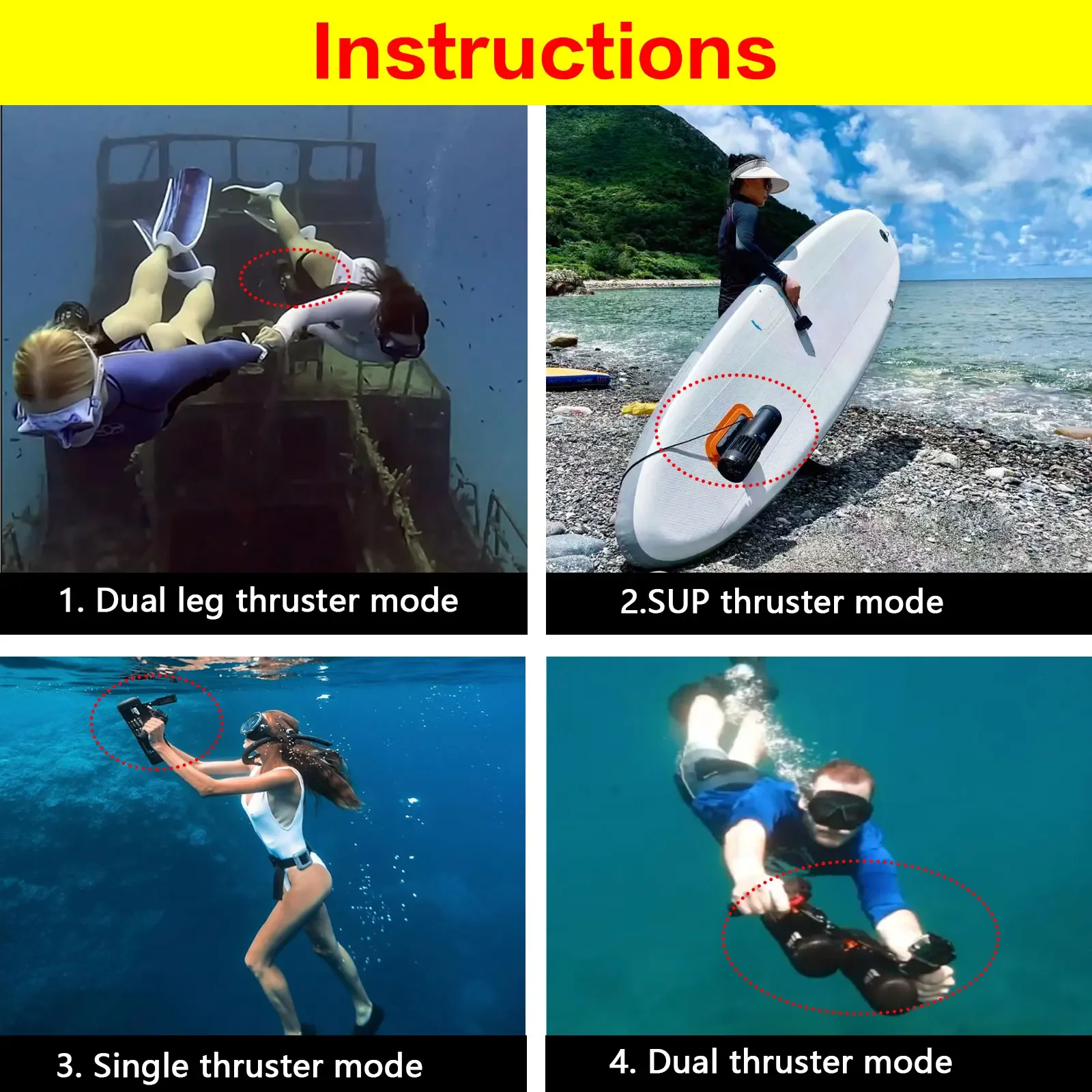 Instructions

1. Dual leg thruster mode

2.SUP thruster mode

3. Single thruster mode

4. Dual thruster mode