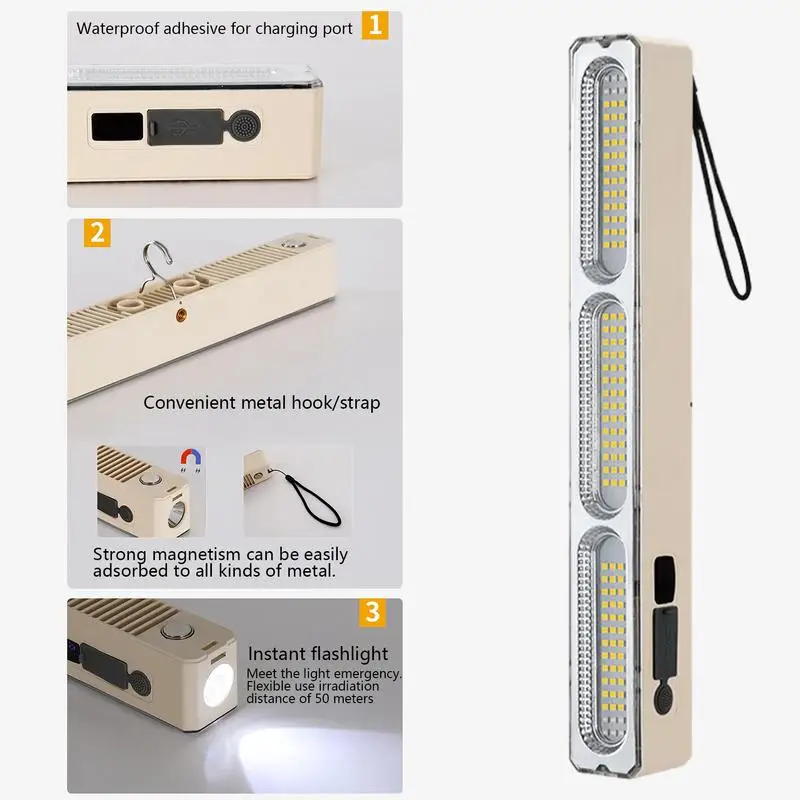 Waterproof adhesive for charging port 1

2

Convenient metal hook/strap

Strong magnetism can be easily adsorbed to all kinds of metal.

3

Instant flashlight

Meet the light emergency. Flexible use irradiation distance of 50 meters