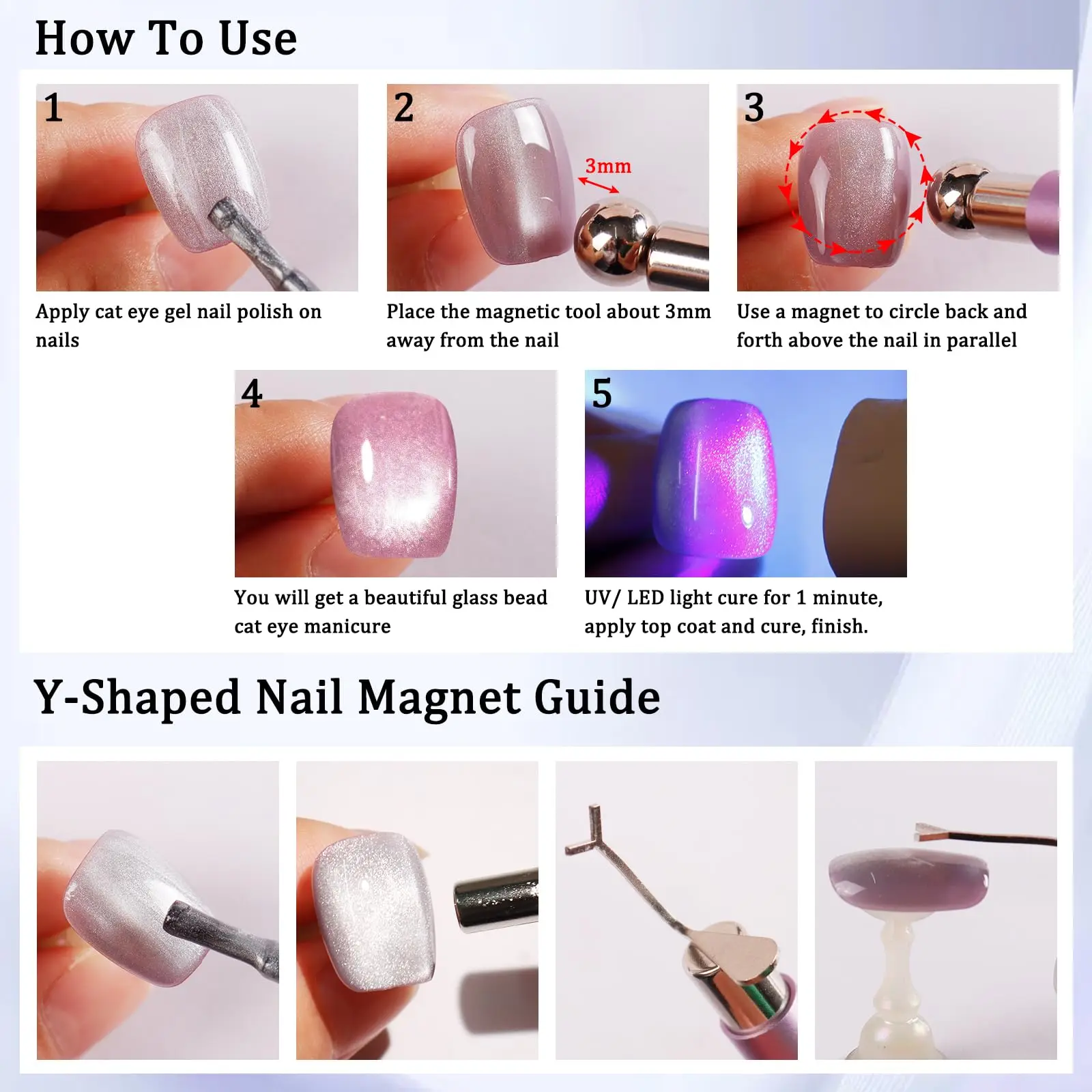 How To Use

1

Apply cat eye gel nail polish on nails

2

3mm

Place the magnetic tool about 3mm away from the nail

3

Use a magnet to circle back and forth above the nail in parallel

4

You will get a beautiful glass bead cat eye manicure

5

UV/ LED light cure for 1 minute, apply top coat and cure, finish.

Y-Shaped Nail Magnet Guide